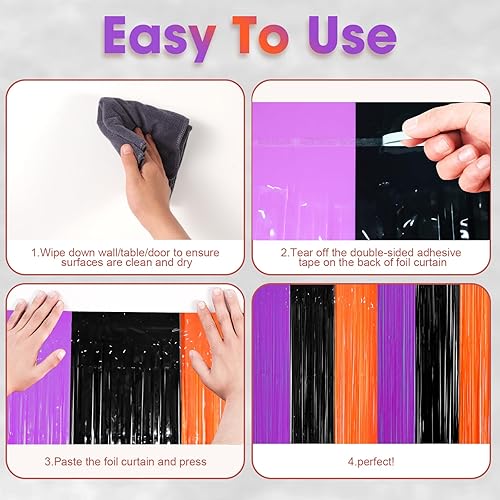 Easy To Use

1.Wipe down wall/table/door to ensure surfaces are clean and dry

2.Tear off the double-sided adhesive tape on the back of foil curtain

3.Paste the foil curtain and press

4.perfect!