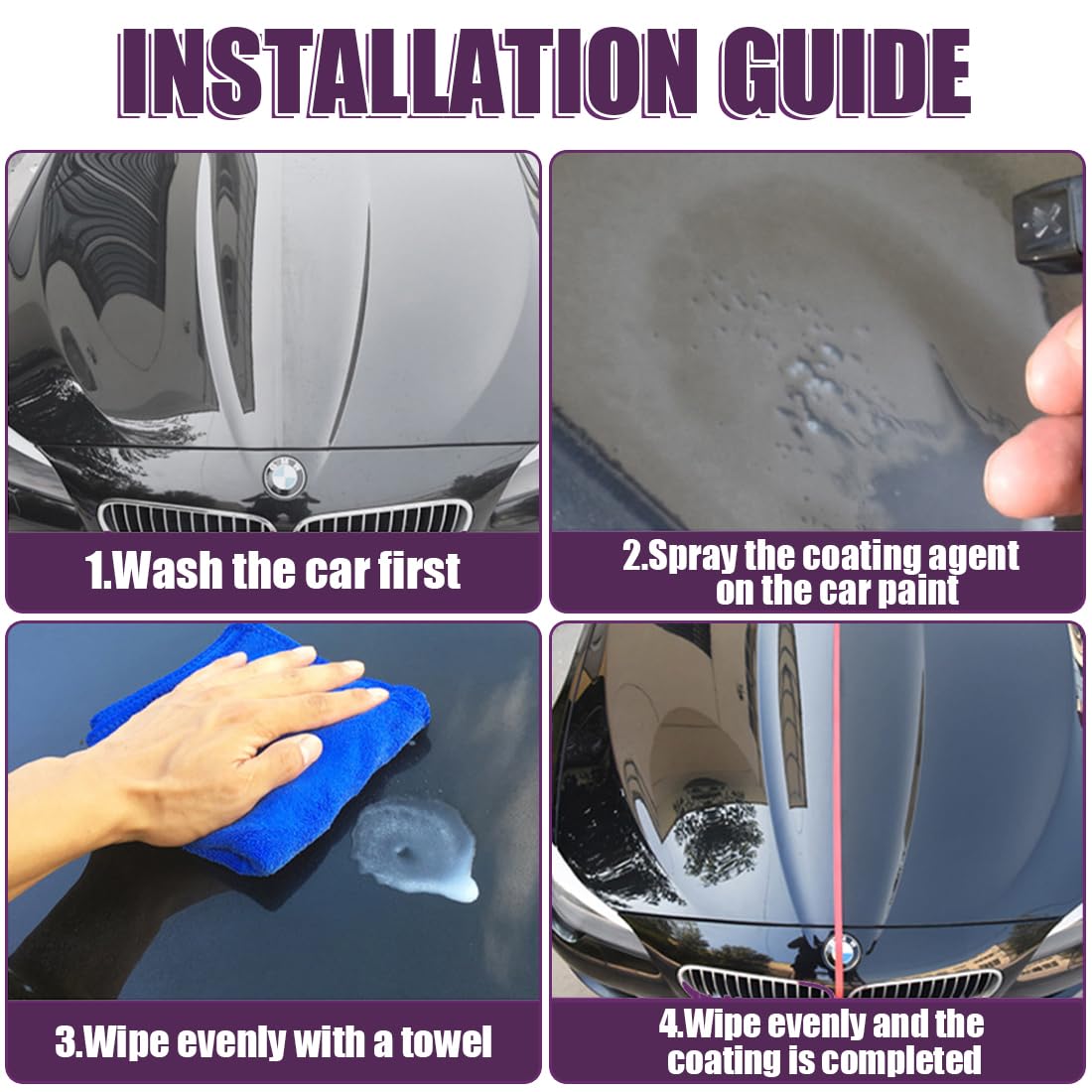 INSTALLATION GUIDE

1.Wash the car first

2.Spray the coating agent on the car paint

3.Wipe evenly with a towel

4.Wipe evenly and the coating is completed