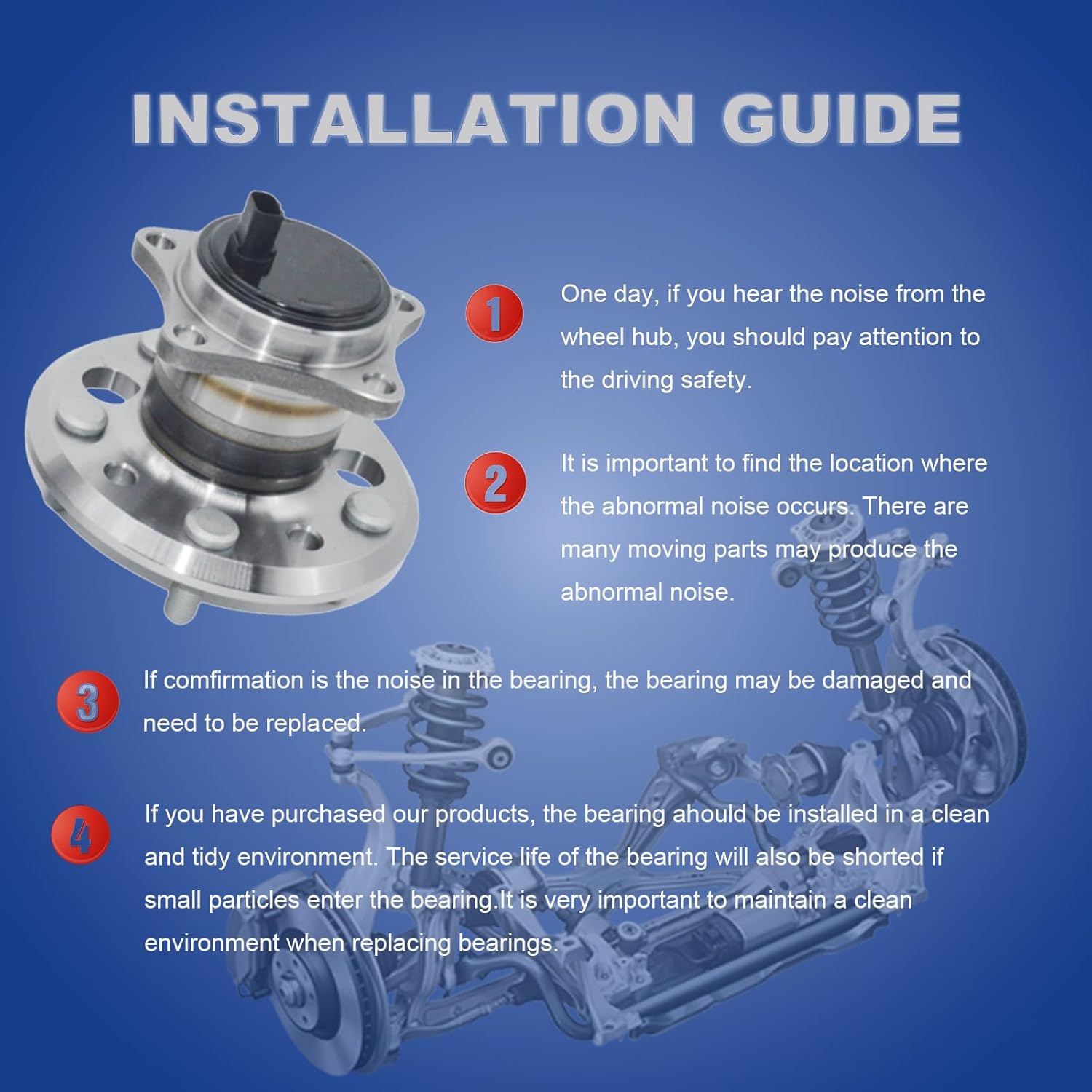 INSTALLATION GUIDE

1 One day, if you hear the noise from the wheel hub, you should pay attention to the driving safety.

2 It is important to find the location where the abnormal noise occurs. There are many moving parts may produce the abnormal noise.

3 If comfirmation is the noise in the bearing, the bearing may be damaged and need to be replaced.

4 If you have purchased our products, the bearing ahould be installed in a clean and tidy environment. The service life of the bearing will also be shorted if small particles enter the bearing.It is very important to maintain a clean environment when replacing bearings.