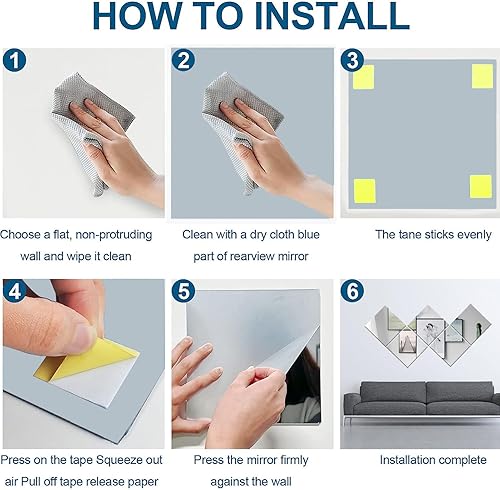 HOW TO INSTALL

1

Choose a flat, non-protruding wall and wipe it clean

2

Clean with a dry cloth blue part of rearview mirror

3

The tane sticks evenly

4

Press on the tape Squeeze out air Pull off tape release paper

5

Press the mirror firmly against the wall

6

Installation complete