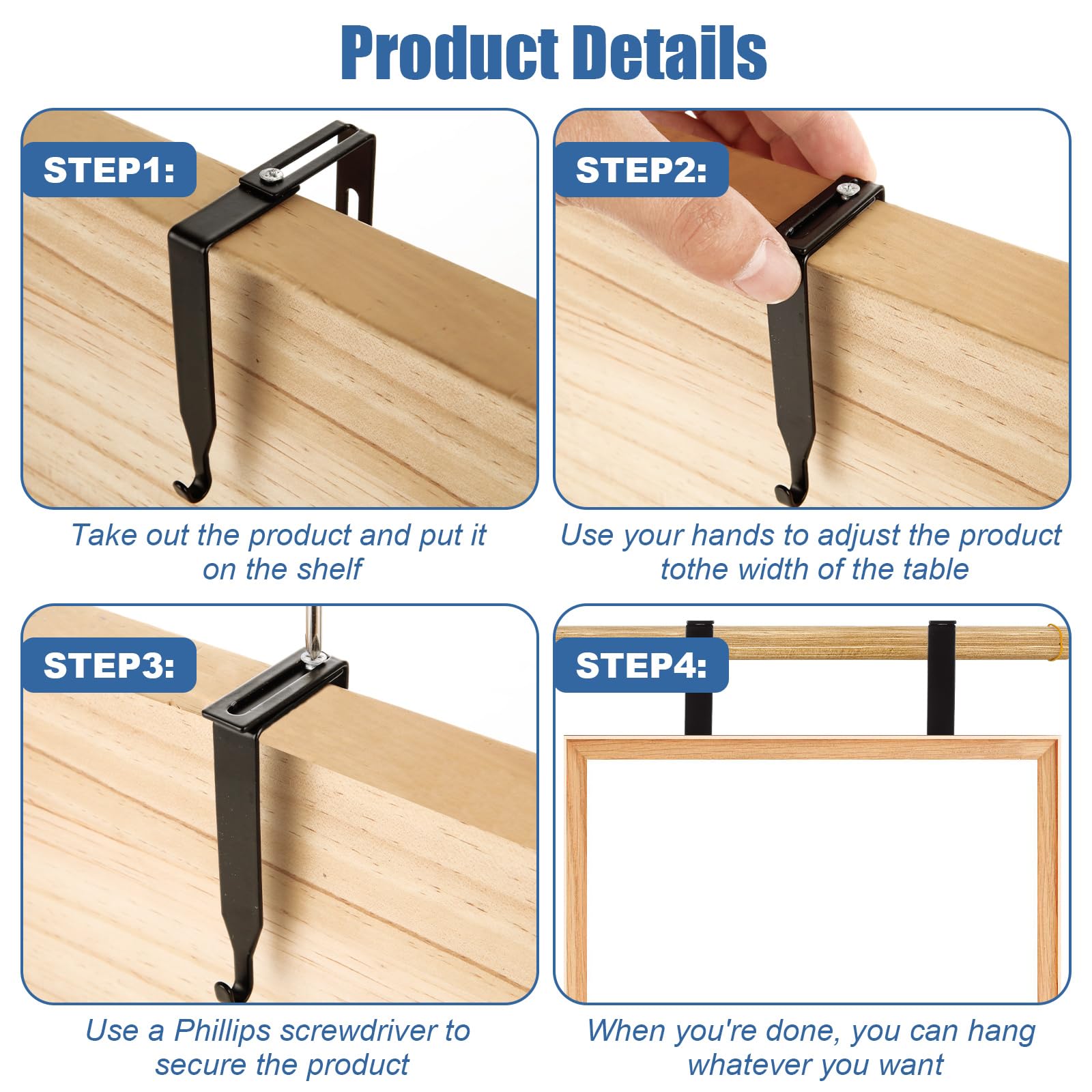 Product Details

STEP1:

Take out the product and put it on the shelf

STEP2:

Use your hands to adjust the product tothe width of the table

STEP3:

Use a Phillips screwdriver to secure the product

STEP4:

When you're done, you can hang whatever you want