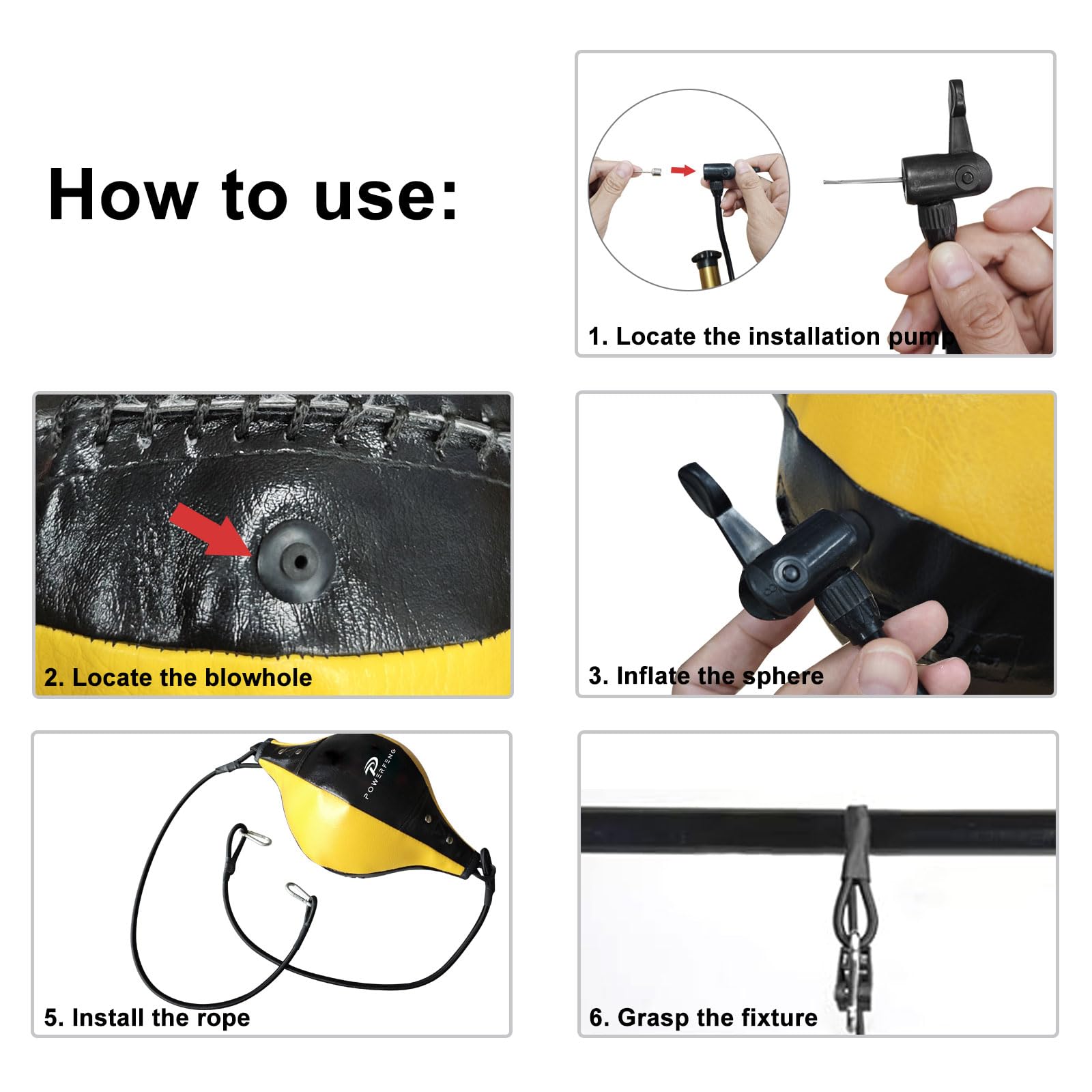 How to use:

1. Locate the installation pump

2. Locate the blowhole

3. Inflate the sphere

POWERFENG

5. Install the rope

6. Grasp the fixture