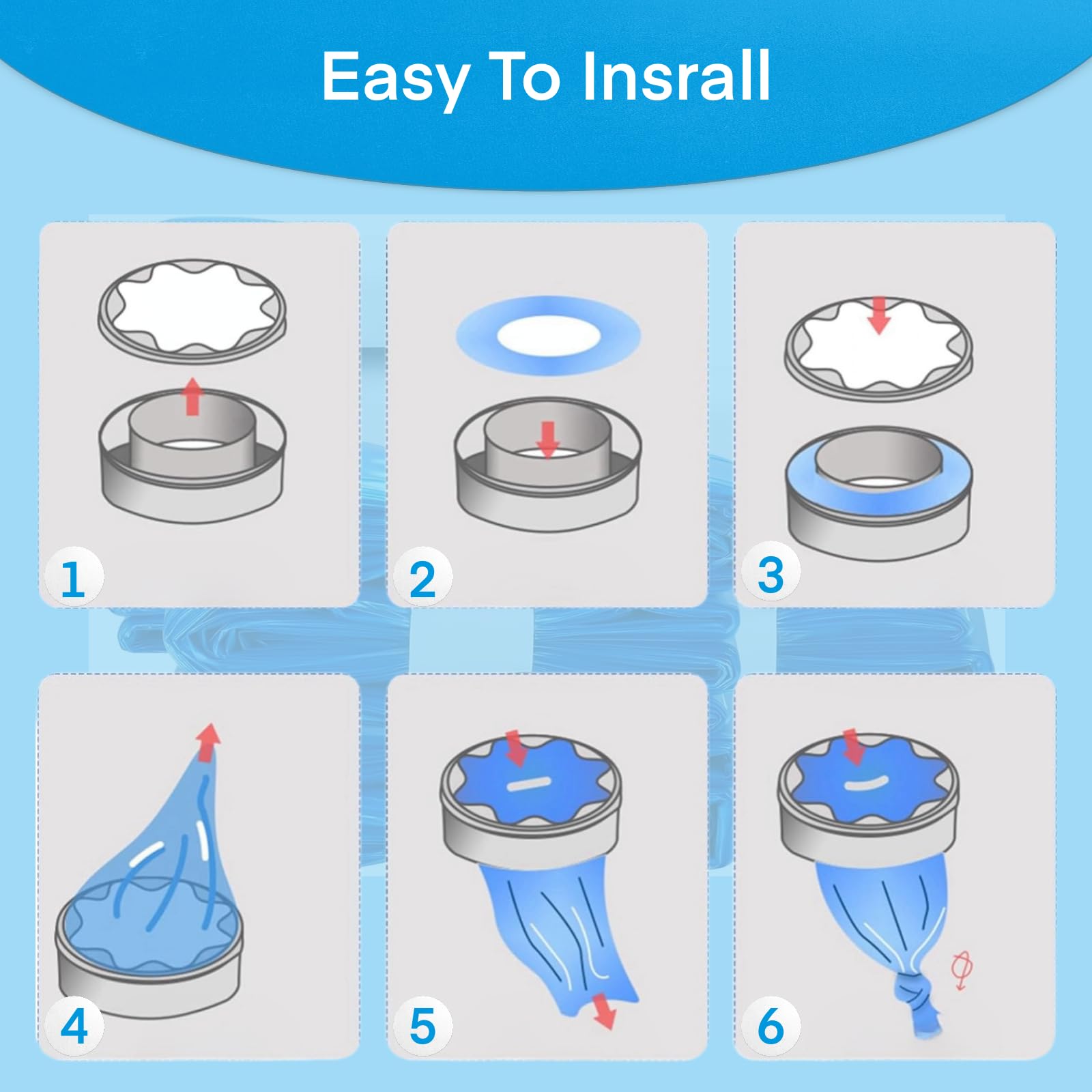 Easy To Insrall

1

2

3

4

5

6