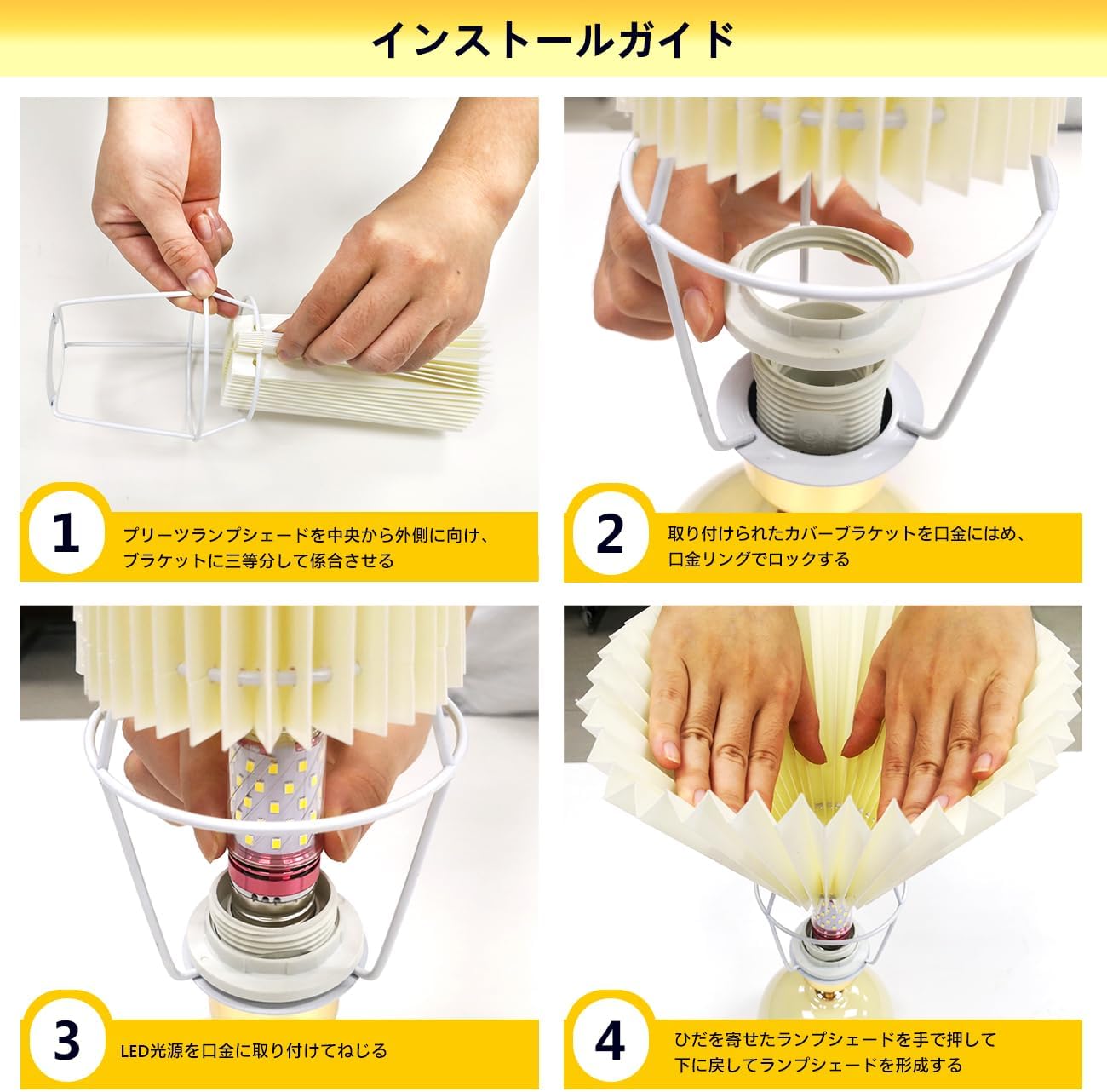 インストールガイド

1
プリーツランプシェードを中央から外側に向け、ブラケットに三等分して係合させる

2
取り付けられたカバーブラケットを口金にはめ、口金リングでロックする

3
LED光源を口金に取り付けてねじる

4
ひだを寄せたランプシェードを手で押して下に戻してランプシェードを形成する