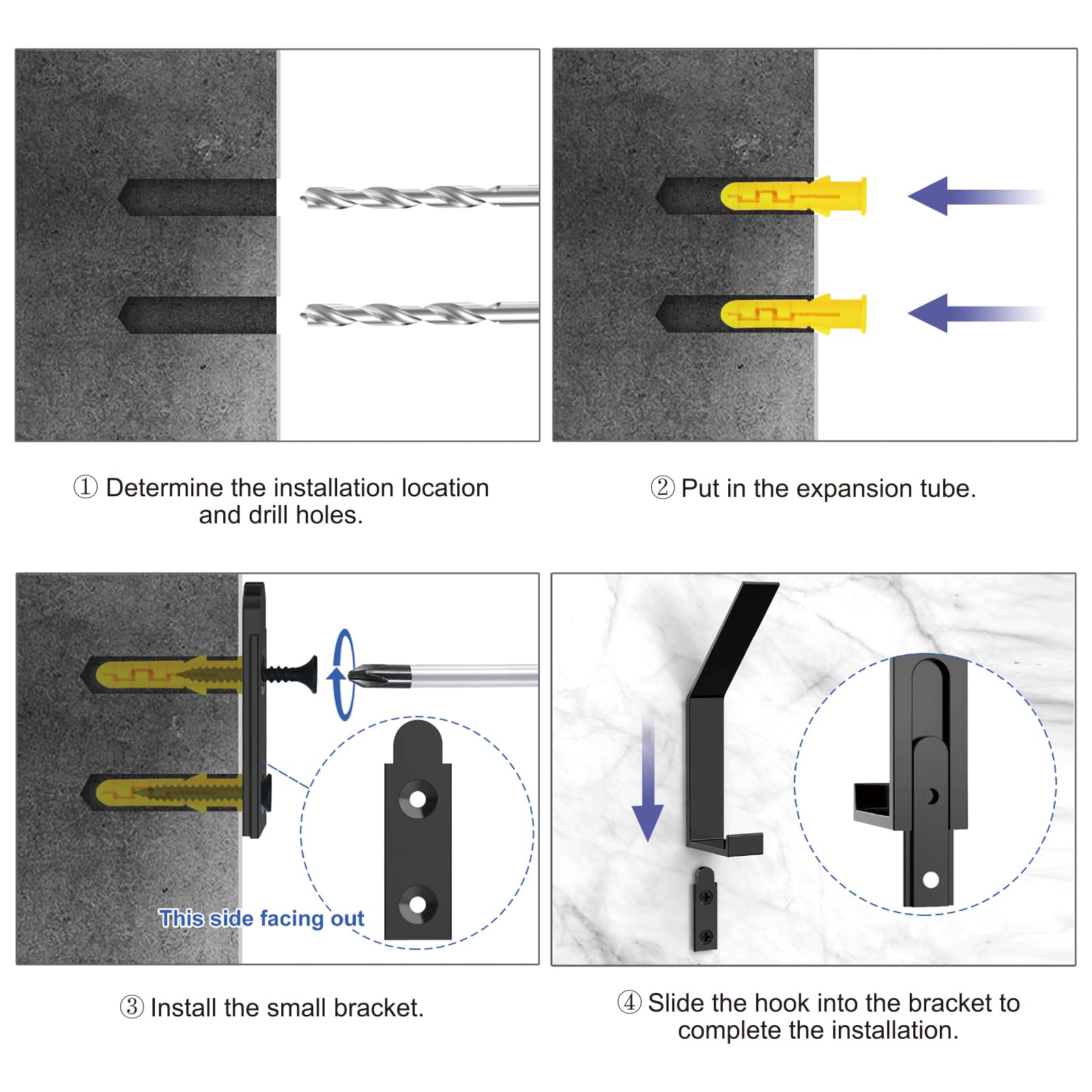 ① Determine the installation location and drill holes.

② Put in the expansion tube.

This side facing out

③ Install the small bracket.

④ Slide the hook into the bracket to complete the installation.