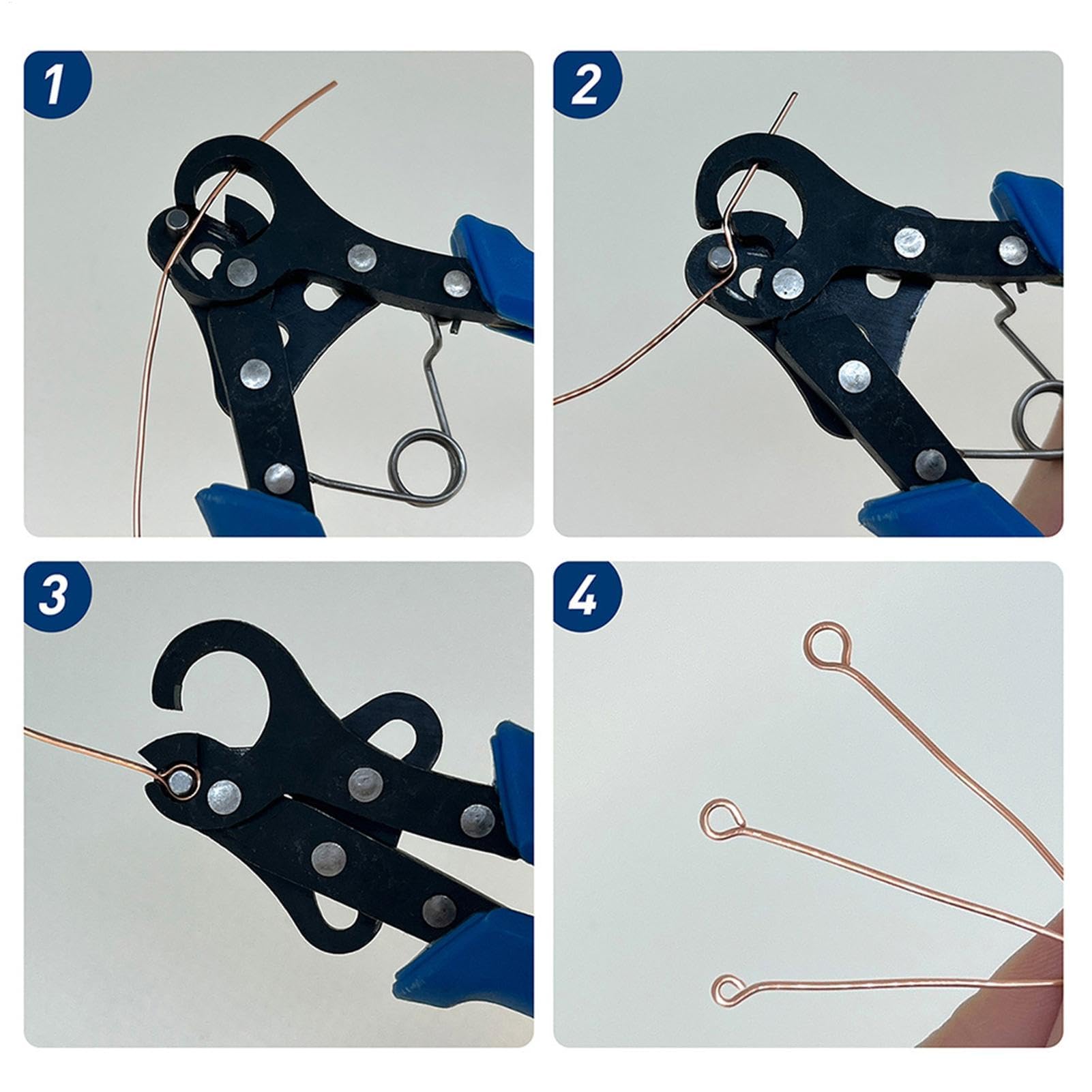 1

2

3

4