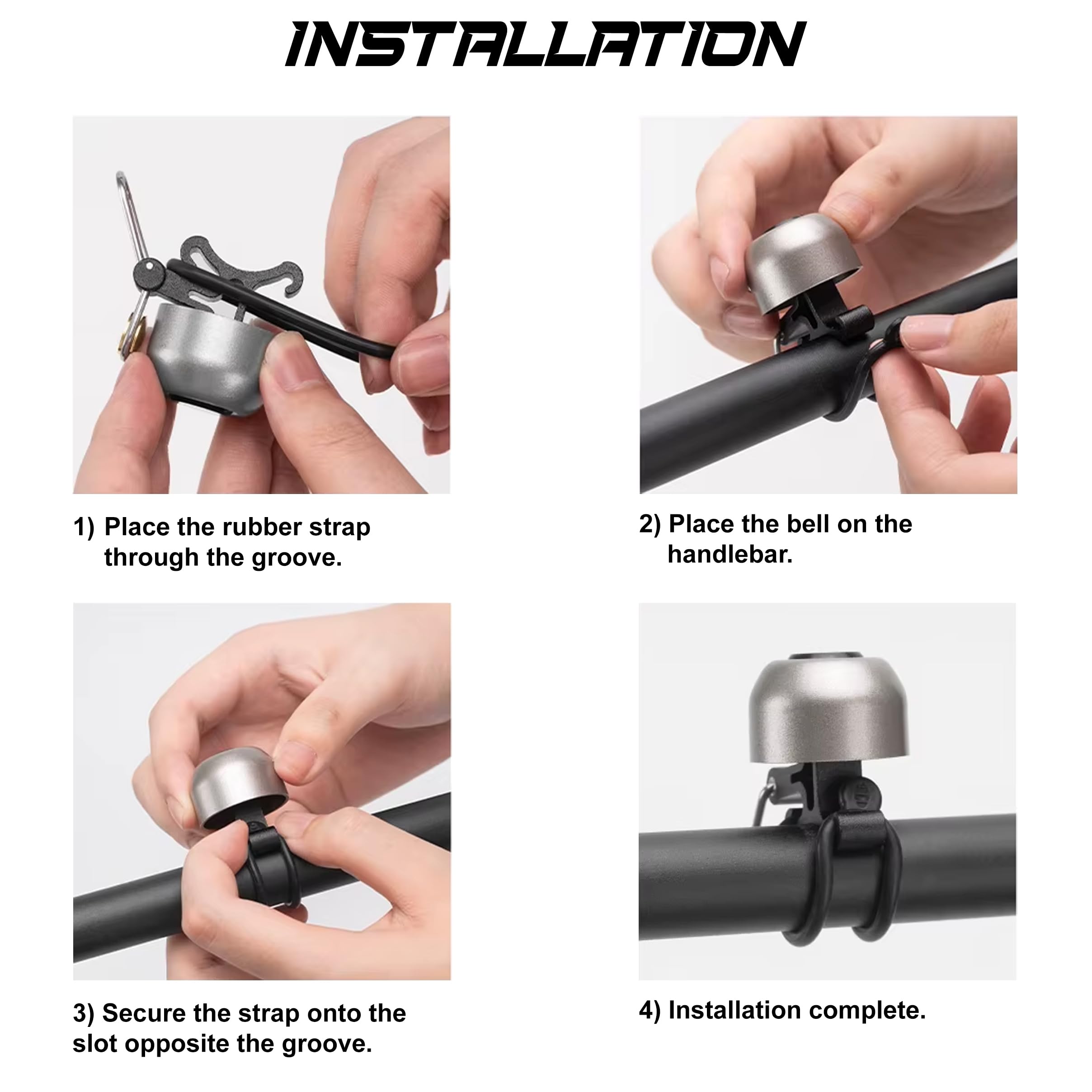 INSTALLATION

1) Place the rubber strap through the groove.

2) Place the bell on the handlebar.

3) Secure the strap onto the slot opposite the groove.

4) Installation complete.