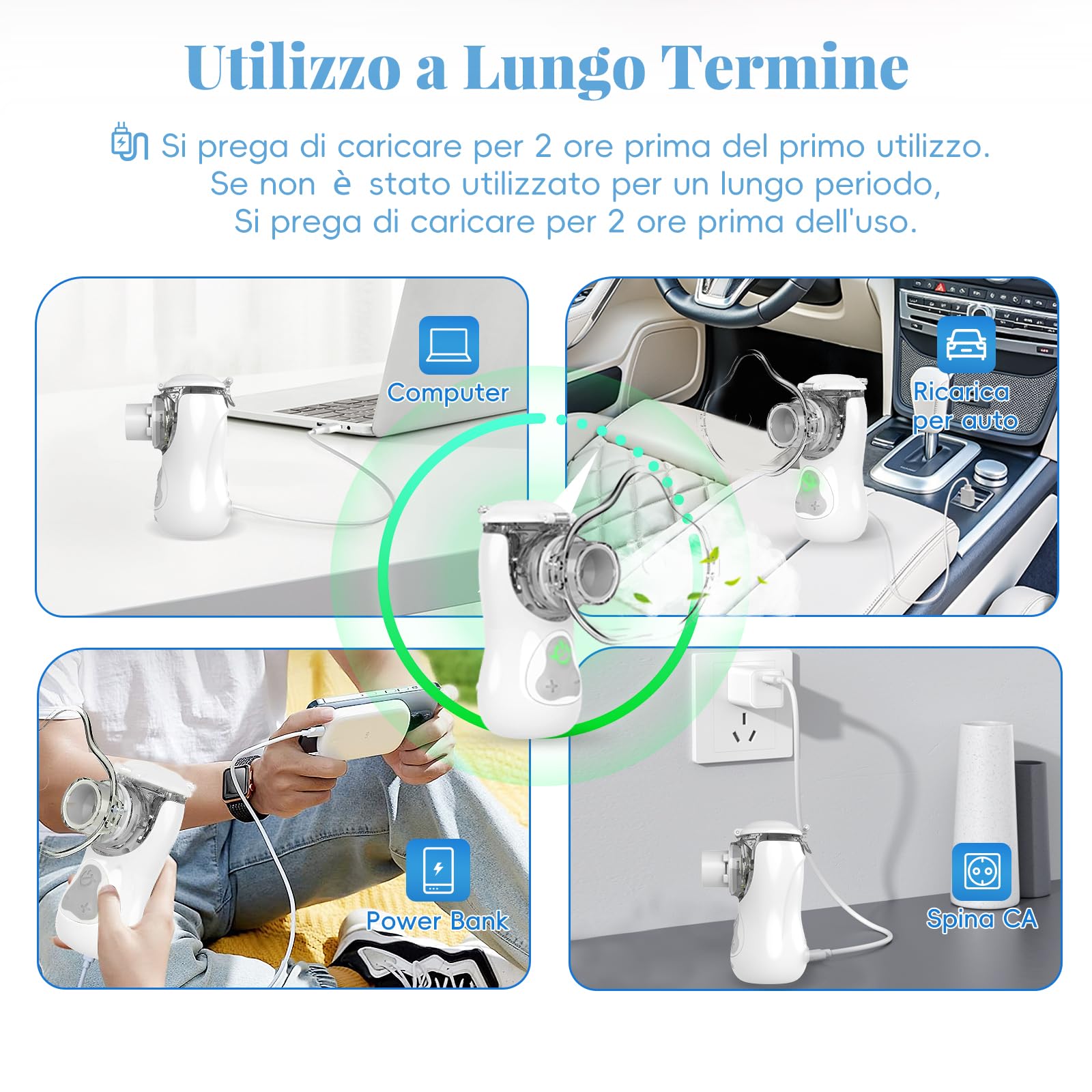 Utilizzo a Lungo Termine

Si prega di caricare per 2 ore prima del primo utilizzo. Se non è stato utilizzato per un lungo periodo, Si prega di caricare per 2 ore prima dell'uso.

Computer

Ricarica per auto

Power Bank

Spina CA