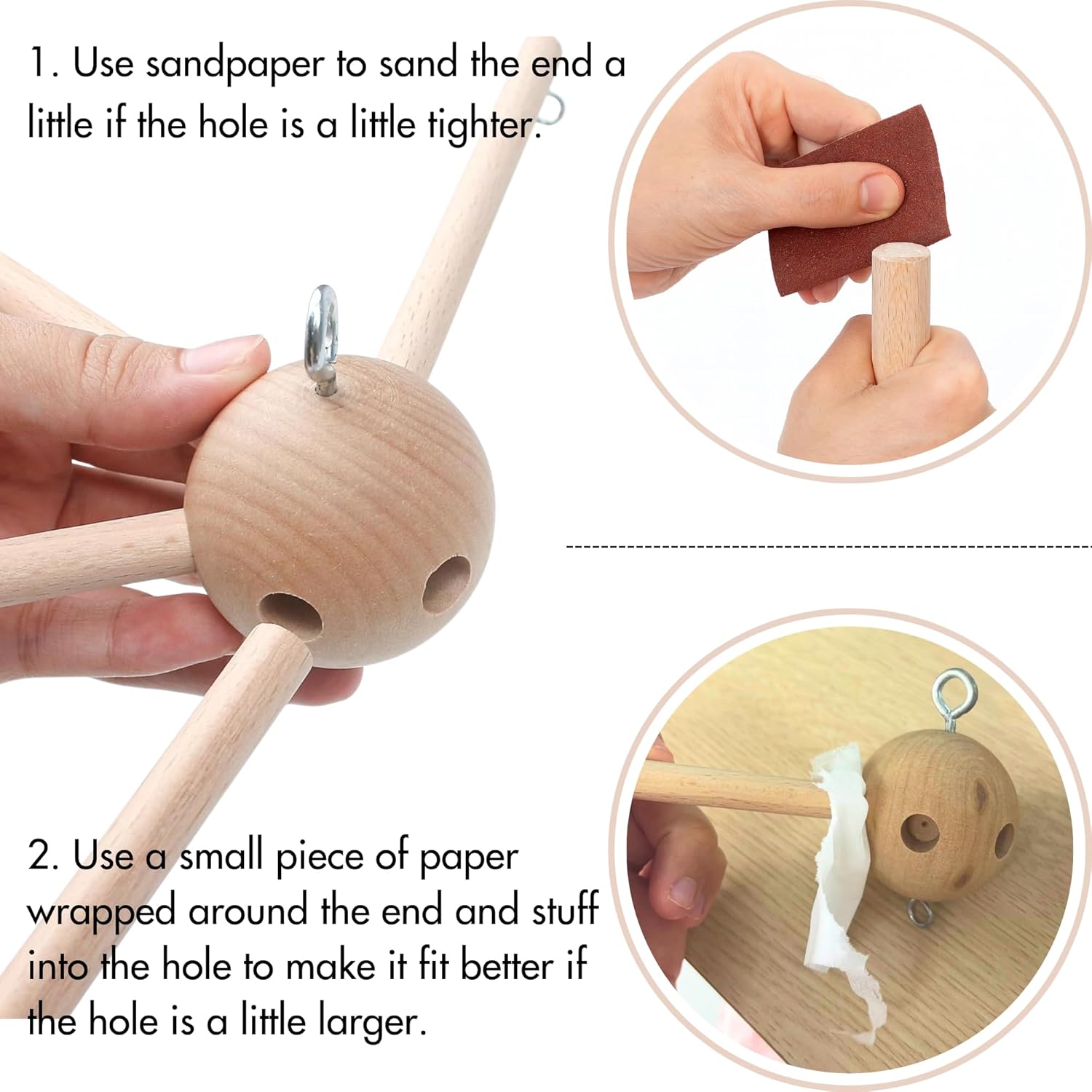 1. Use sandpaper to sand the end a little if the hole is a little tighter.

2. Use a small piece of paper wrapped around the end and stuff into the hole to make it fit better if the hole is a little larger.