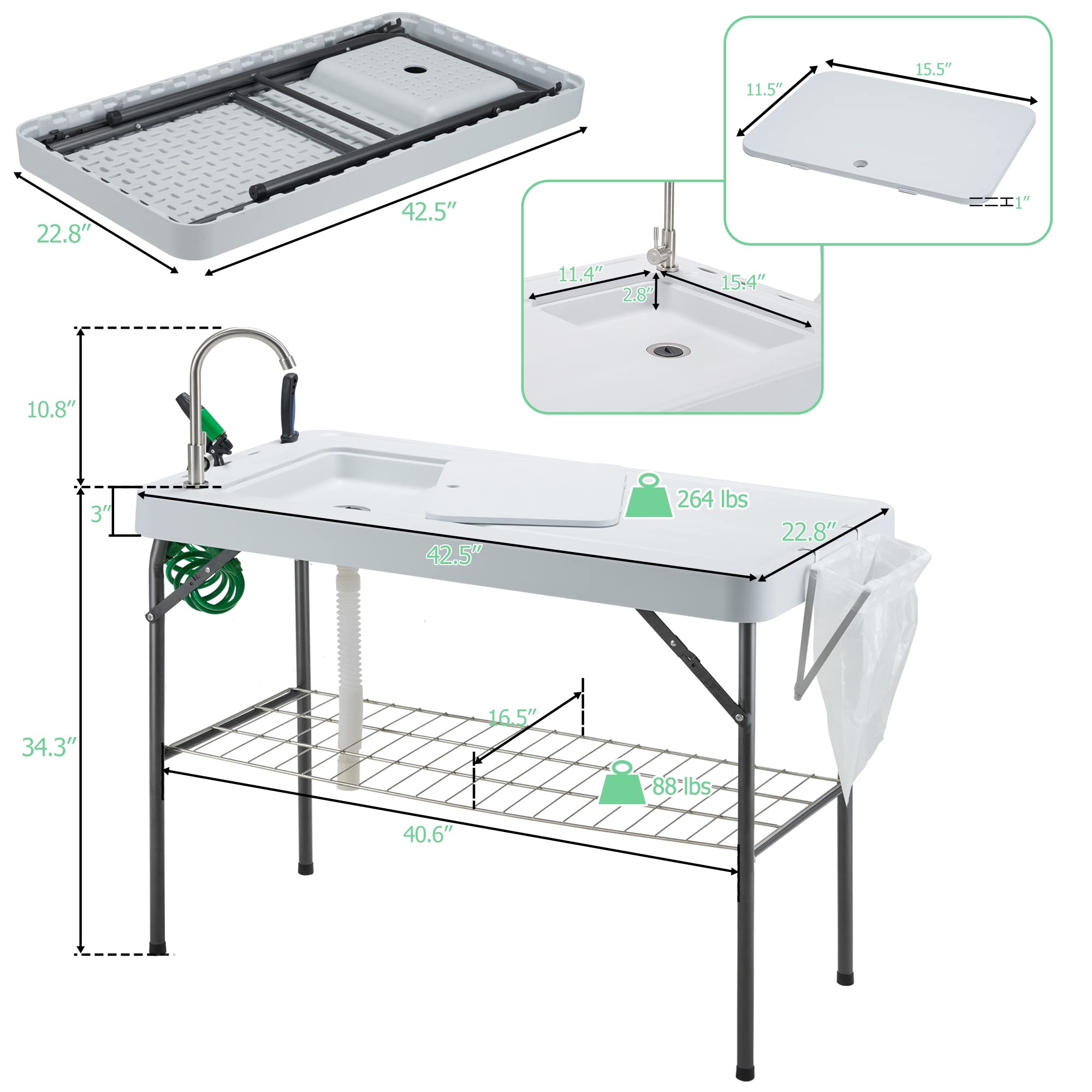 22.8″
42.5″
11.5″
15.5″
1″
11.4″
2.8″
15.4″
10.8″
3″
264 lbs
22.8″
42.5″
34.3″
16.5″
88 lbs
40.6″