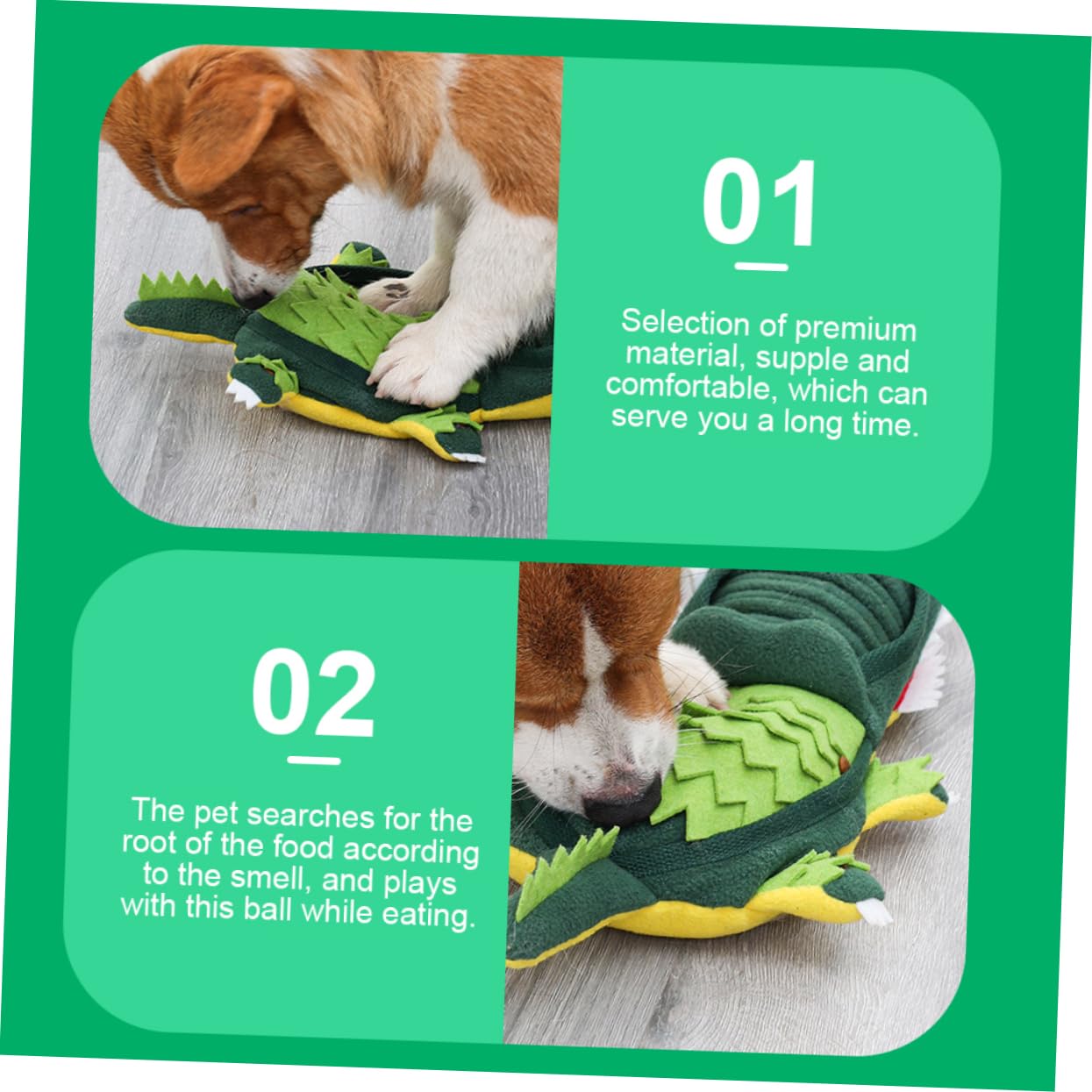 01

Selection of premium material, supple and comfortable, which can serve you a long time.

02

The pet searches for the root of the food according to the smell, and plays with this ball while eating.