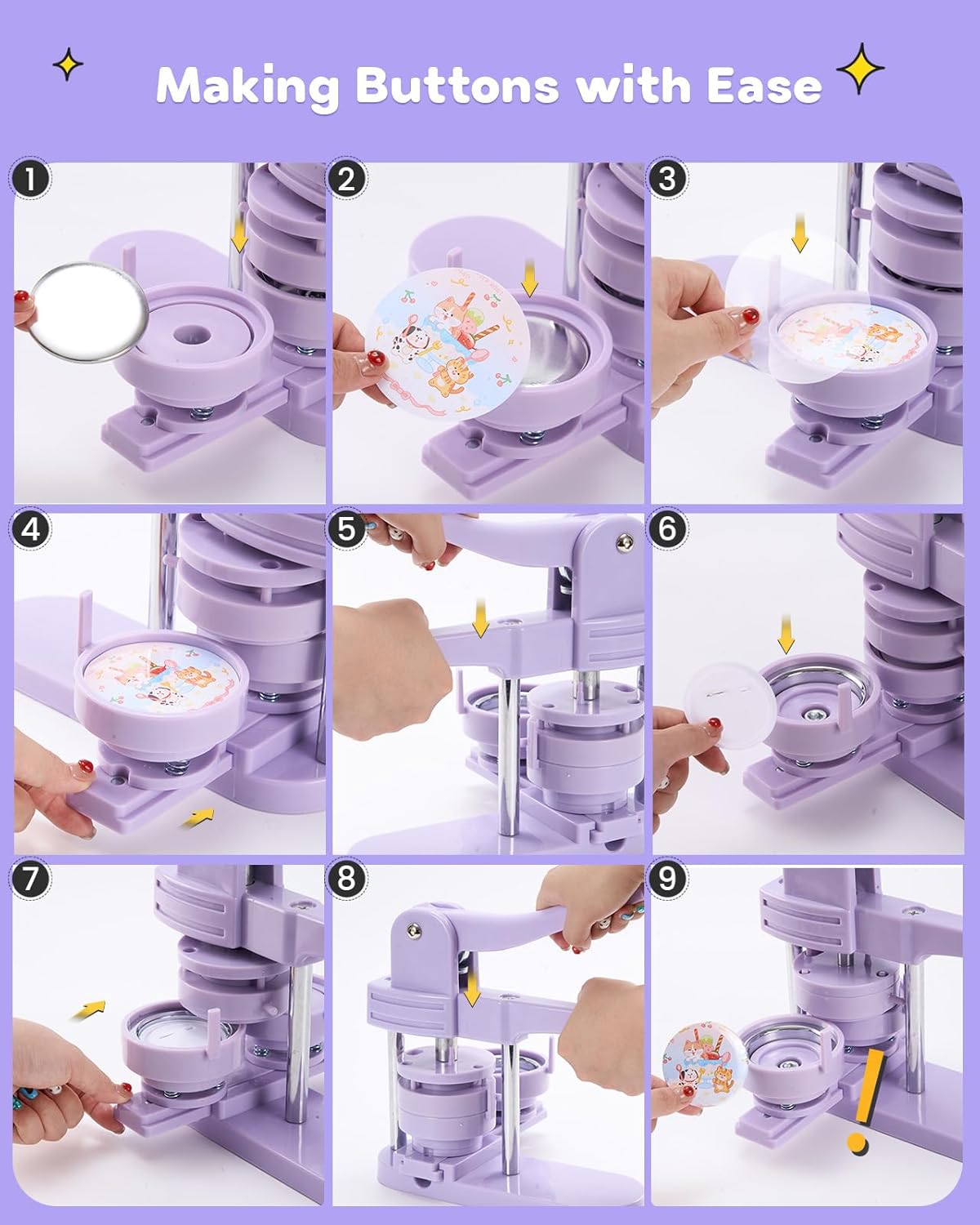 Making Buttons with Ease

1

2

3

4

5

6

7

8

9