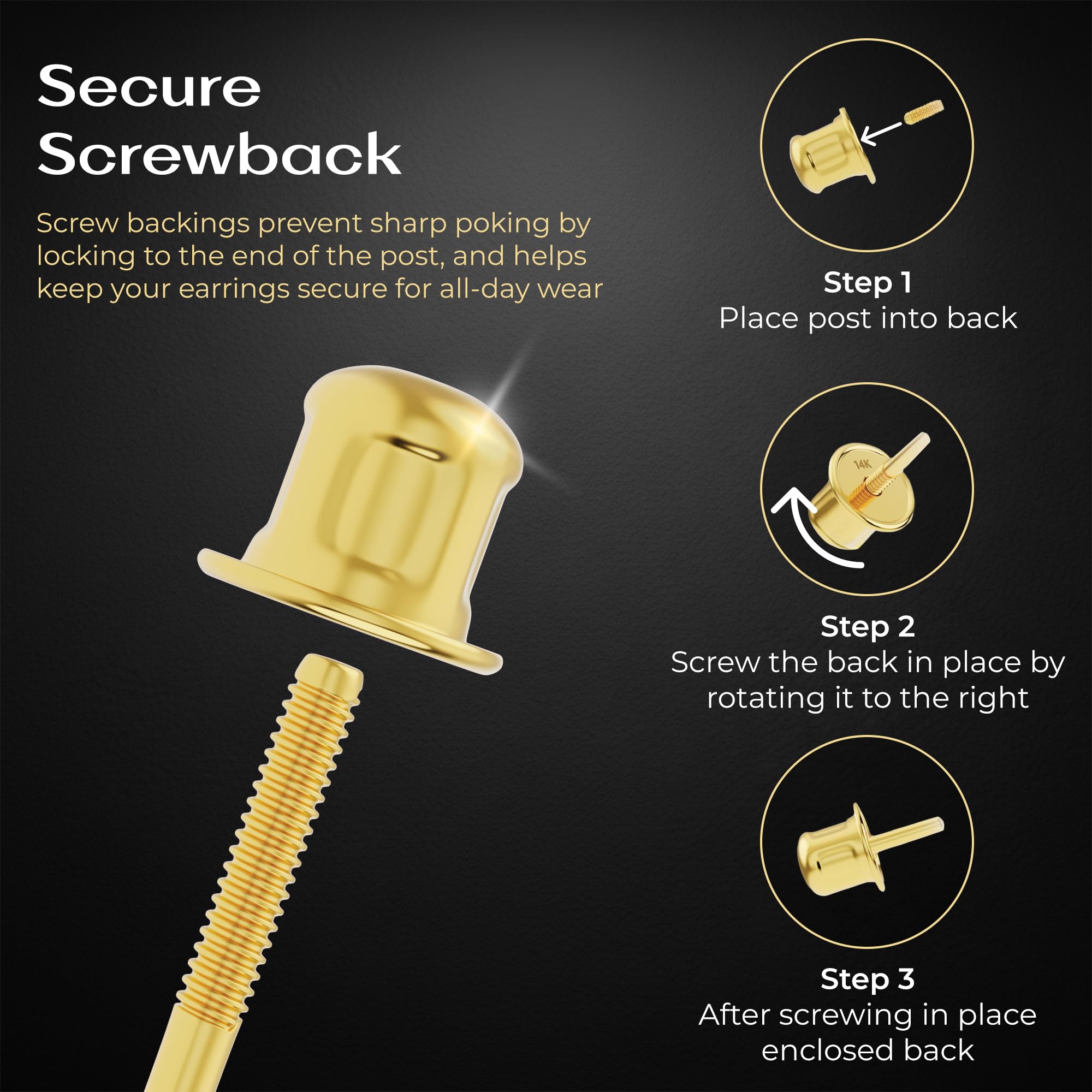 Secure Screwback

Screw backings prevent sharp poking by locking to the end of the post, and helps keep your earrings secure for all-day wear

Step 1
Place post into back

14K

Step 2
Screw the back in place by rotating it to the right

Step 3
After screwing in place enclosed back