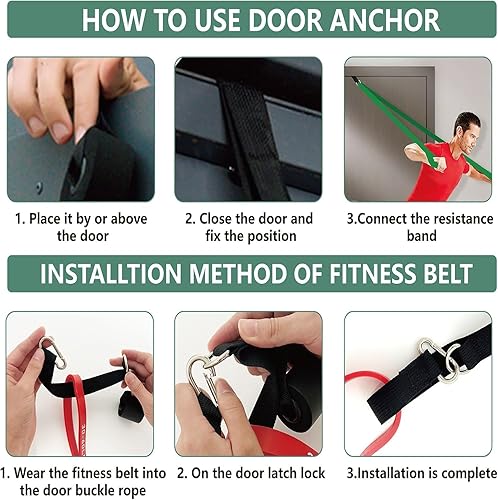 HOW TO USE DOOR ANCHOR

1. Place it by or above the door

2. Close the door and fix the position

3.Connect the resistance band

INSTALLTION METHOD OF FITNESS BELT

1. Wear the fitness belt into the door buckle rope

2. On the door latch lock

3.Installation is complete