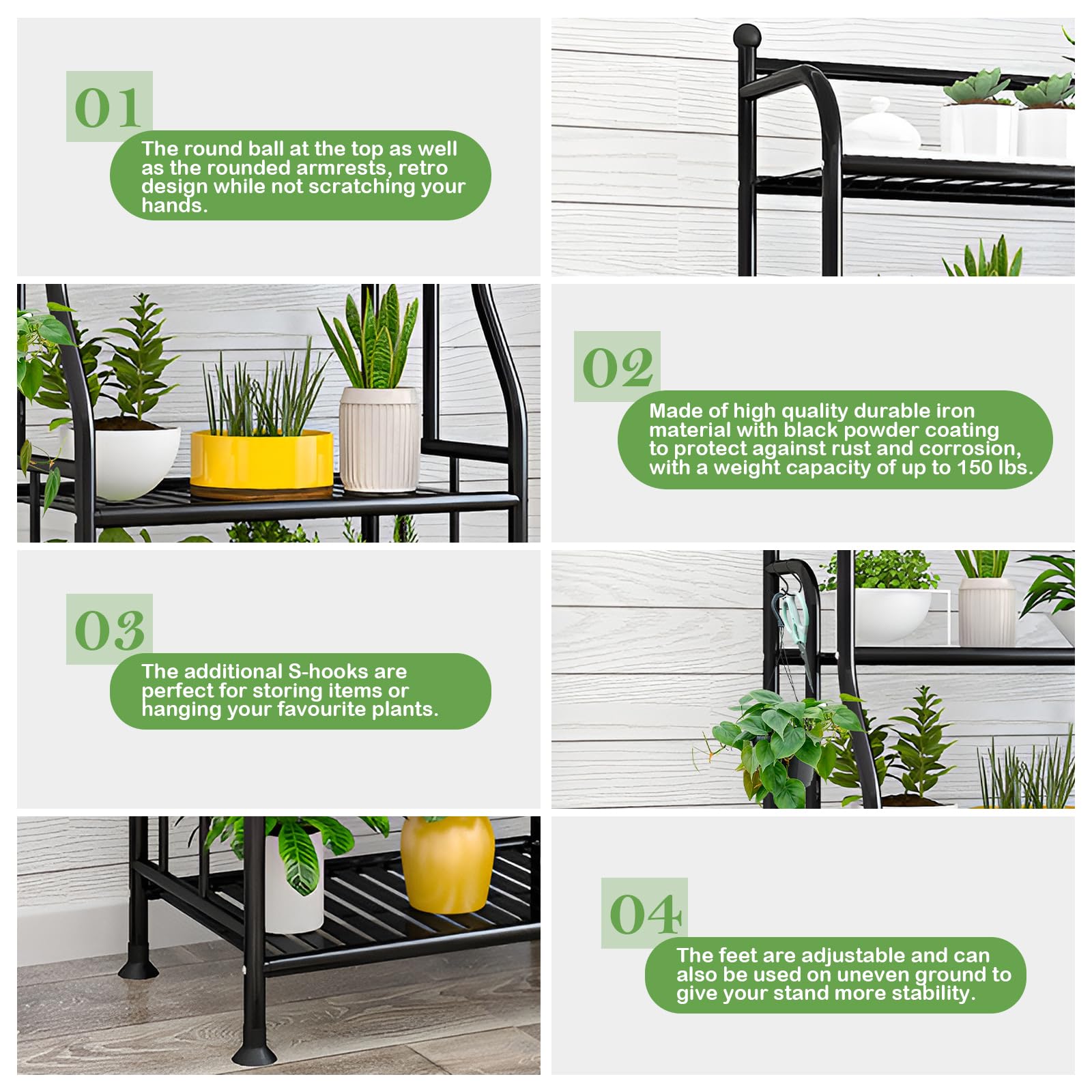 01

The round ball at the top as well as the rounded armrests, retro design while not scratching your hands.

02

Made of high quality durable iron material with black powder coating to protect against rust and corrosion, with a weight capacity of up to 150 lbs.

03

The additional S-hooks are perfect for storing items or hanging your favourite plants.

04

The feet are adjustable and can also be used on uneven ground to give your stand more stability.