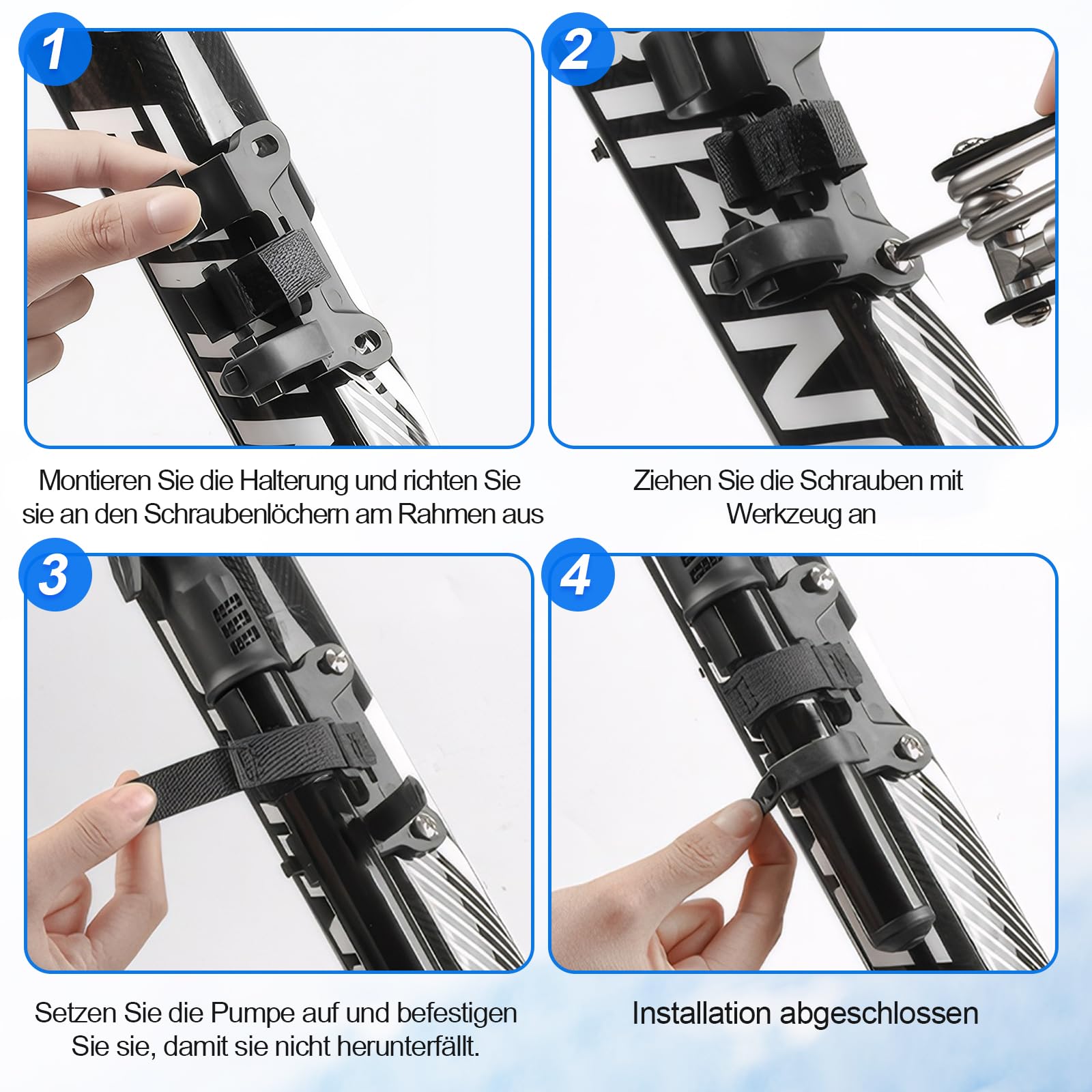 1

Montieren Sie die Halterung und richten Sie sie an den Schraubenlöchern am Rahmen aus

2

Ziehen Sie die Schrauben mit Werkzeug an

3

Setzen Sie die Pumpe auf und befestigen Sie sie, damit sie nicht herunterfällt.

4

Installation abgeschlossen