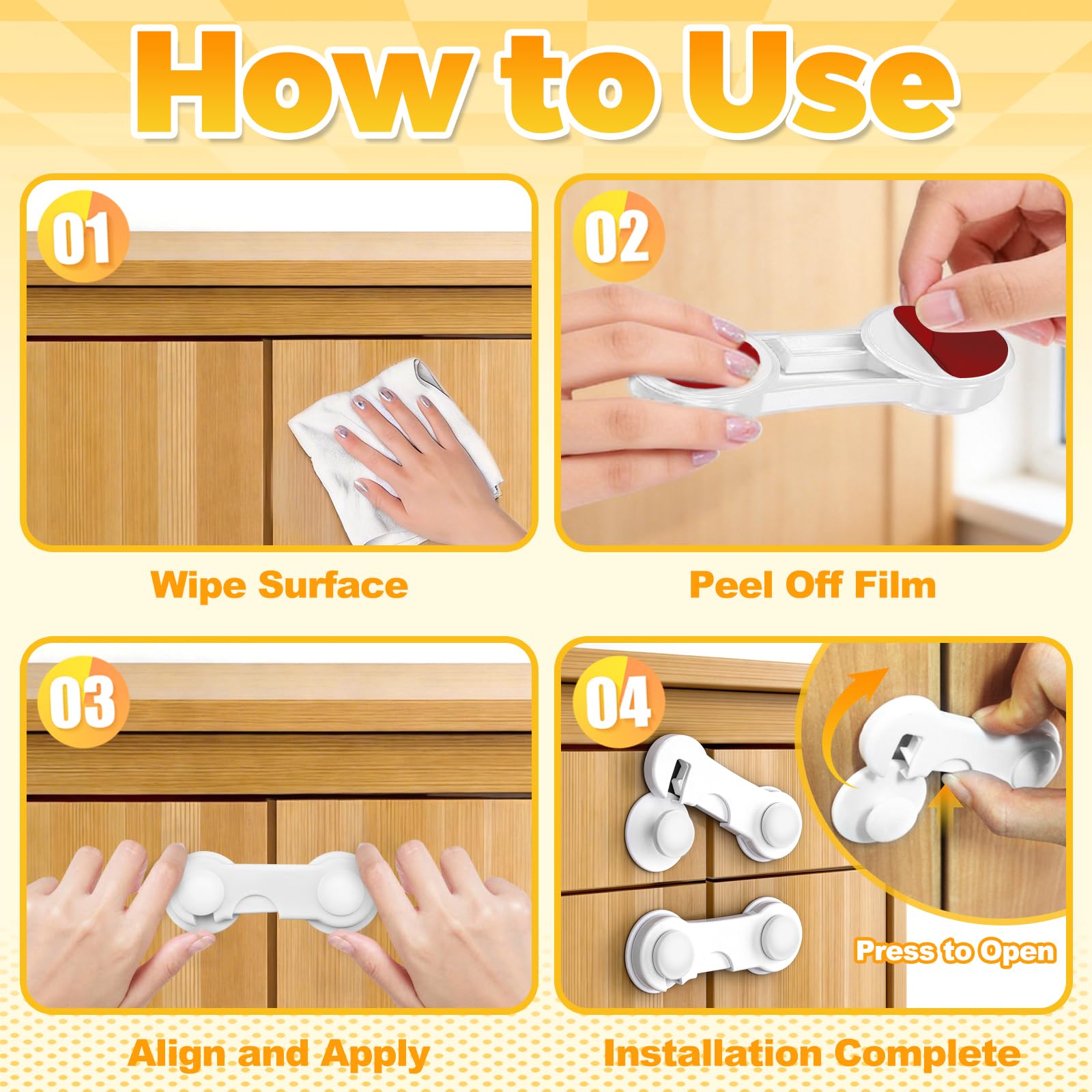 How to Use

01

Wipe Surface

02

Peel Off Film

03

Align and Apply

04

Press to Open

Installation Complete