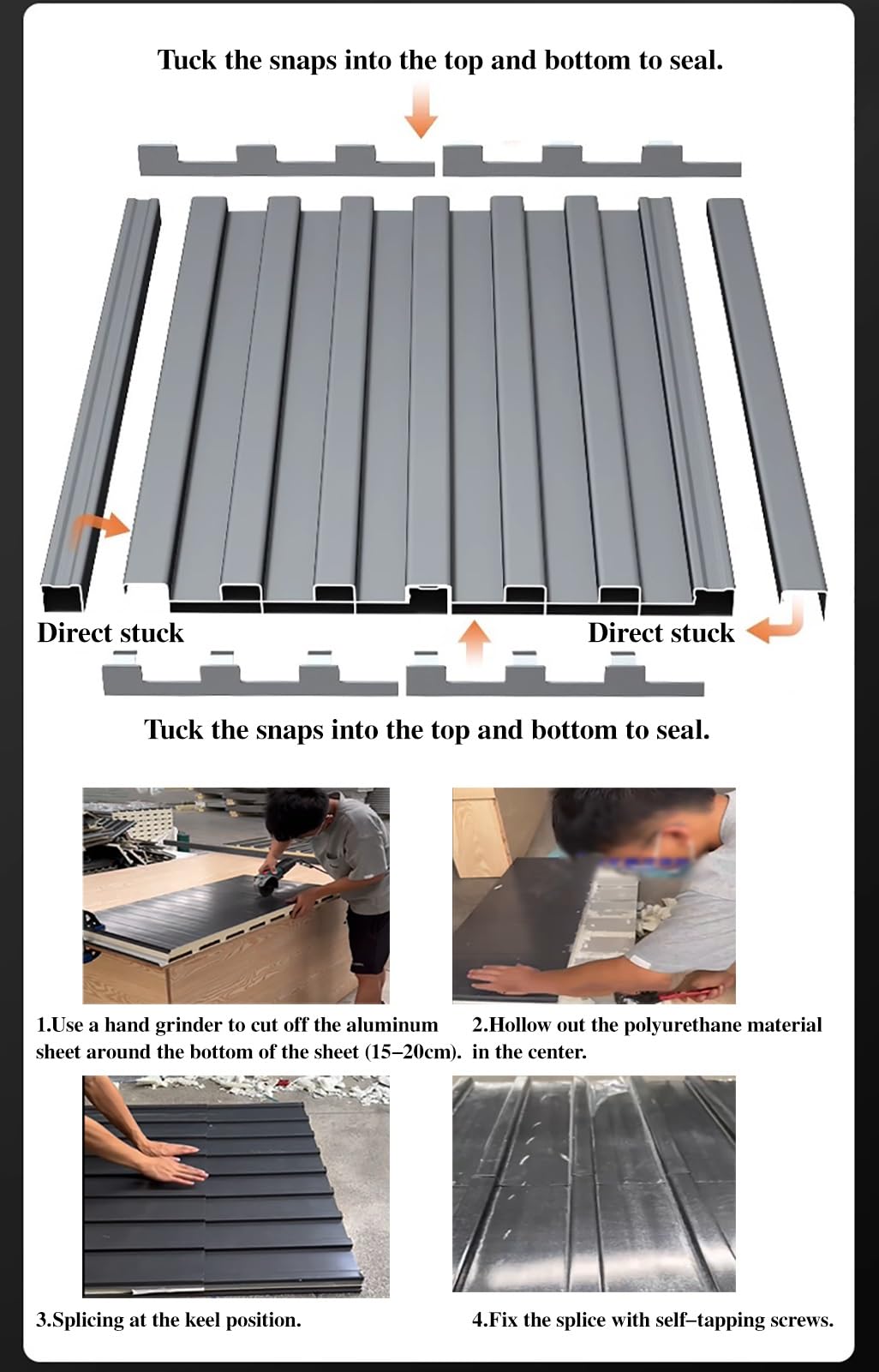 Tuck the snaps into the top and bottom to seal.

Direct stuck

Direct stuck

Tuck the snaps into the top and bottom to seal.

1.Use a hand grinder to cut off the aluminum sheet around the bottom of the sheet (15–20cm).

2.Hollow out the polyurethane material in the center.

3.Splicing at the keel position.

4.Fix the splice with self–tapping screws.