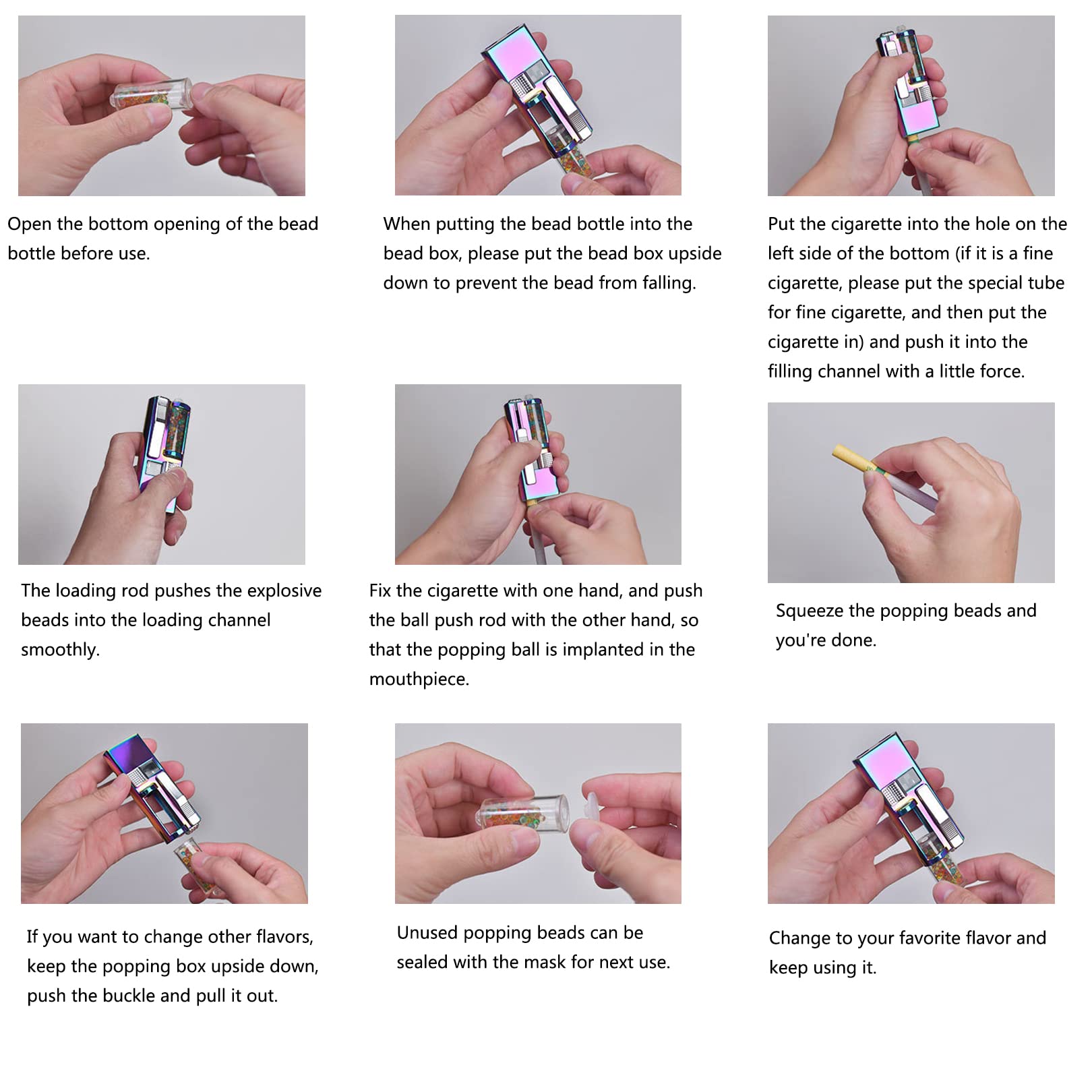 Open the bottom opening of the bead bottle before use.

When putting the bead bottle into the bead box, please put the bead box upside down to prevent the bead from falling.

Put the cigarette into the hole on the left side of the bottom (if it is a fine cigarette, please put the special tube for fine cigarette, and then put the cigarette in) and push it into the filling channel with a little force.

The loading rod pushes the explosive beads into the loading channel smoothly.

Fix the cigarette with one hand, and push the ball push rod with the other hand, so that the popping ball is implanted in the mouthpiece.

Squeeze the popping beads and you're done.

If you want to change other flavors, keep the popping box upside down, push the buckle and pull it out.

Unused popping beads can be sealed with the mask for next use.

Change to your favorite flavor and keep using it.