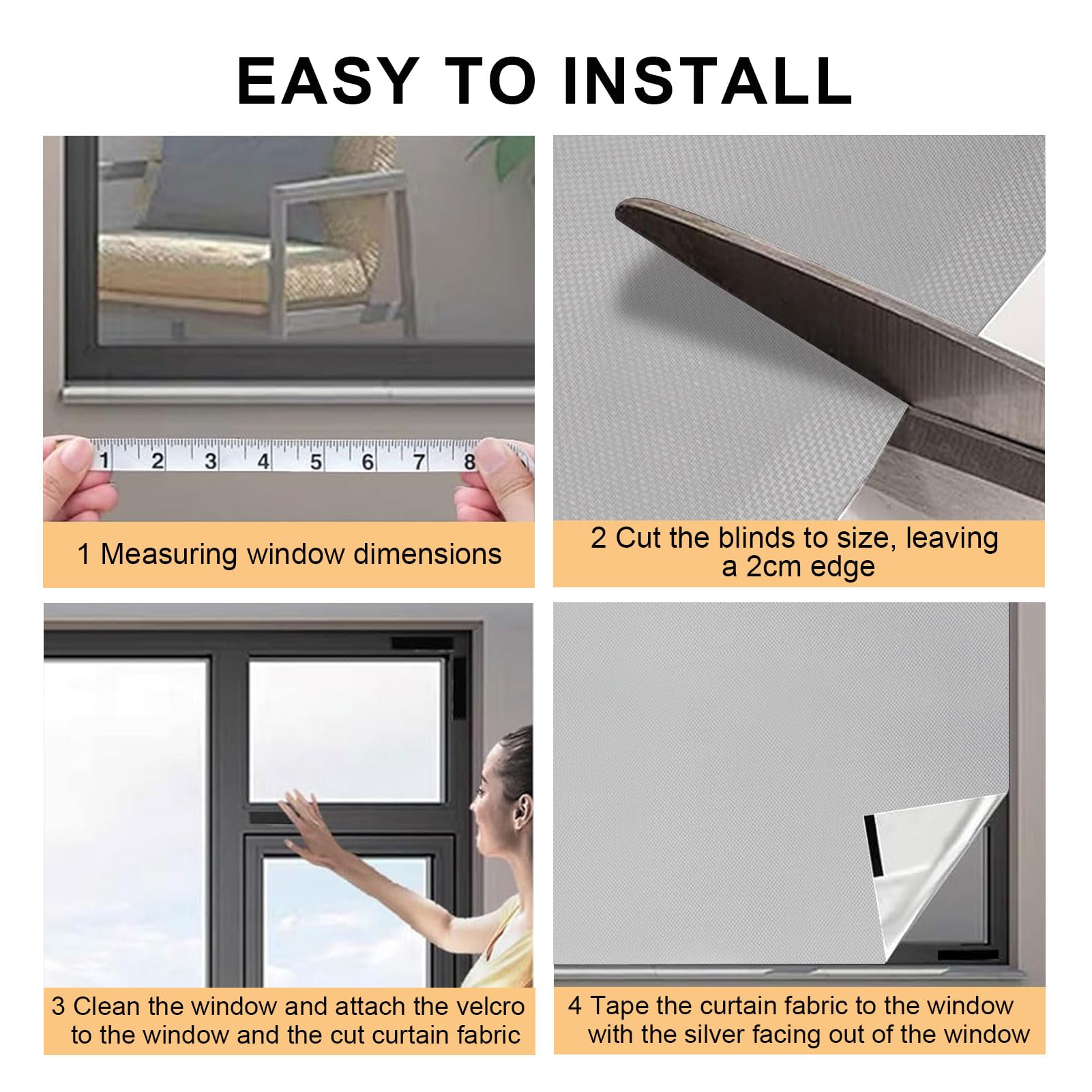 EASY TO INSTALL

1 2 3 4 5 6 7 8

1 Measuring window dimensions

2 Cut the blinds to size, leaving a 2cm edge

3 Clean the window and attach the velcro to the window and the cut curtain fabric

4 Tape the curtain fabric to the window with the silver facing out of the window