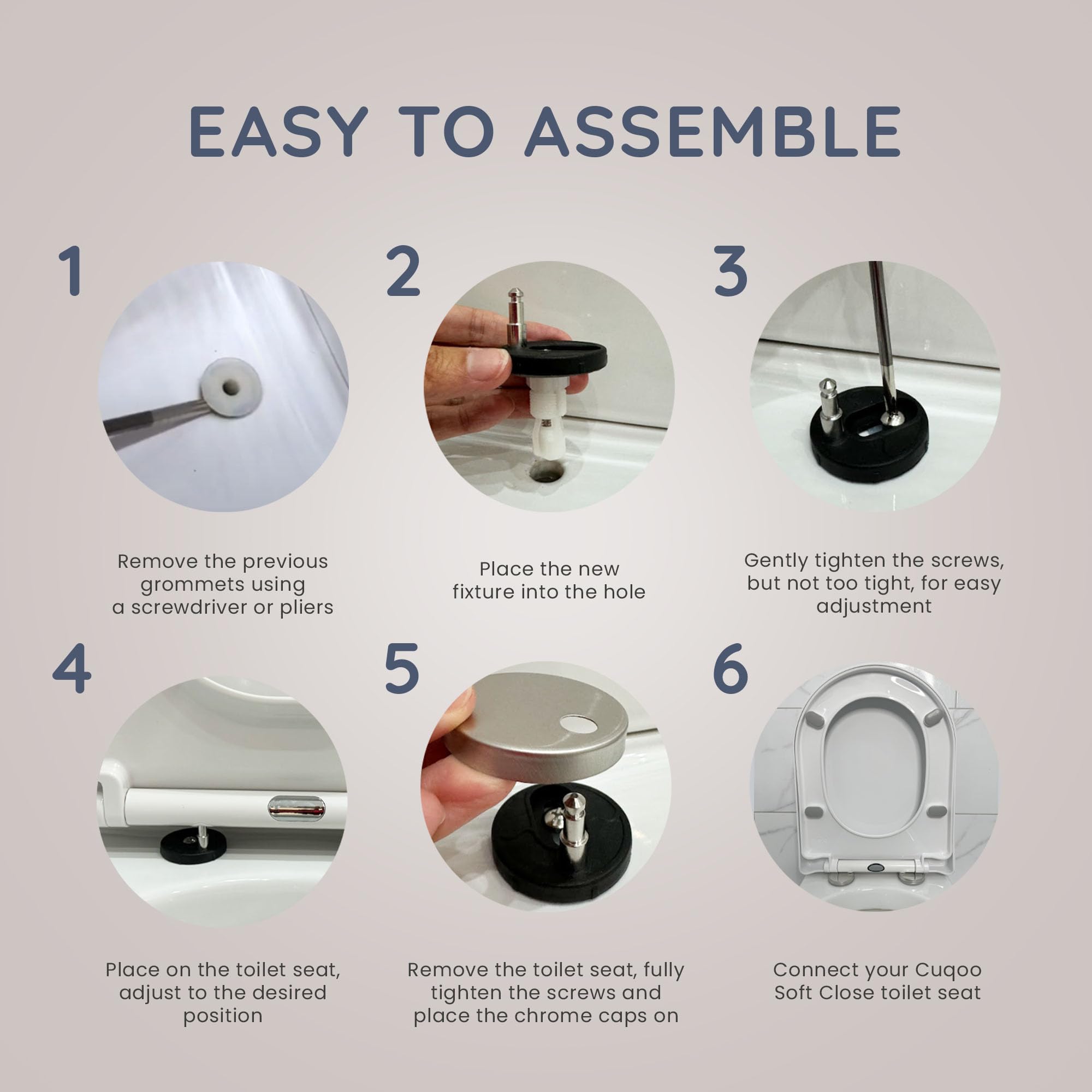 EASY TO ASSEMBLE

1

Remove the previous grommets using a screwdriver or pliers

2

Place the new fixture into the hole

3

Gently tighten the screws, but not too tight, for easy adjustment

4

Place on the toilet seat, adjust to the desired position

5

Remove the toilet seat, fully tighten the screws and place the chrome caps on

6

Connect your Cuqoo Soft Close toilet seat