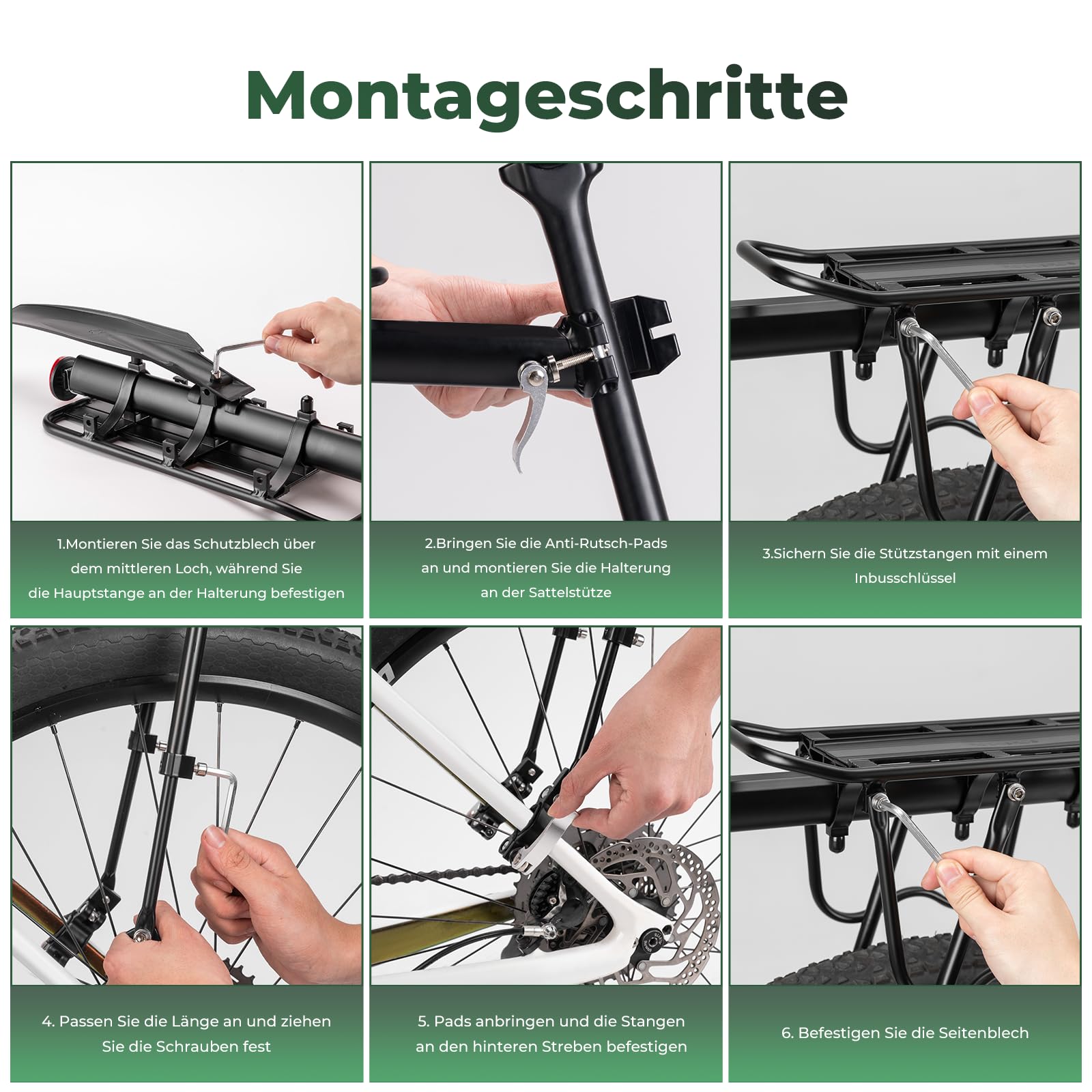 Montageschritte

1.Montieren Sie das Schutzblech über dem mittleren Loch, während Sie die Hauptstange an der Halterung befestigen

2.Bringen Sie die Anti-Rutsch-Pads an und montieren Sie die Halterung an der Sattelstütze

3.Sichern Sie die Stützstangen mit einem Inbusschlüssel

4. Passen Sie die Länge an und ziehen Sie die Schrauben fest

5. Pads anbringen und die Stangen an den hinteren Streben befestigen

6. Befestigen Sie die Seitenblech