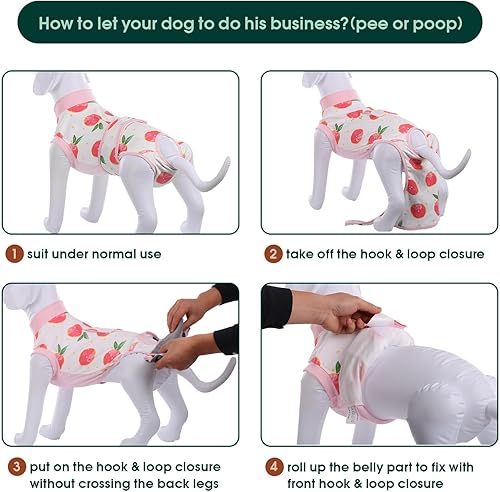 How to let your dog to do his business?(pee or poop)

1 suit under normal use

2 take off the hook & loop closure

3 put on the hook & loop closure without crossing the back legs

4 roll up the belly part to fix with front hook & loop closure