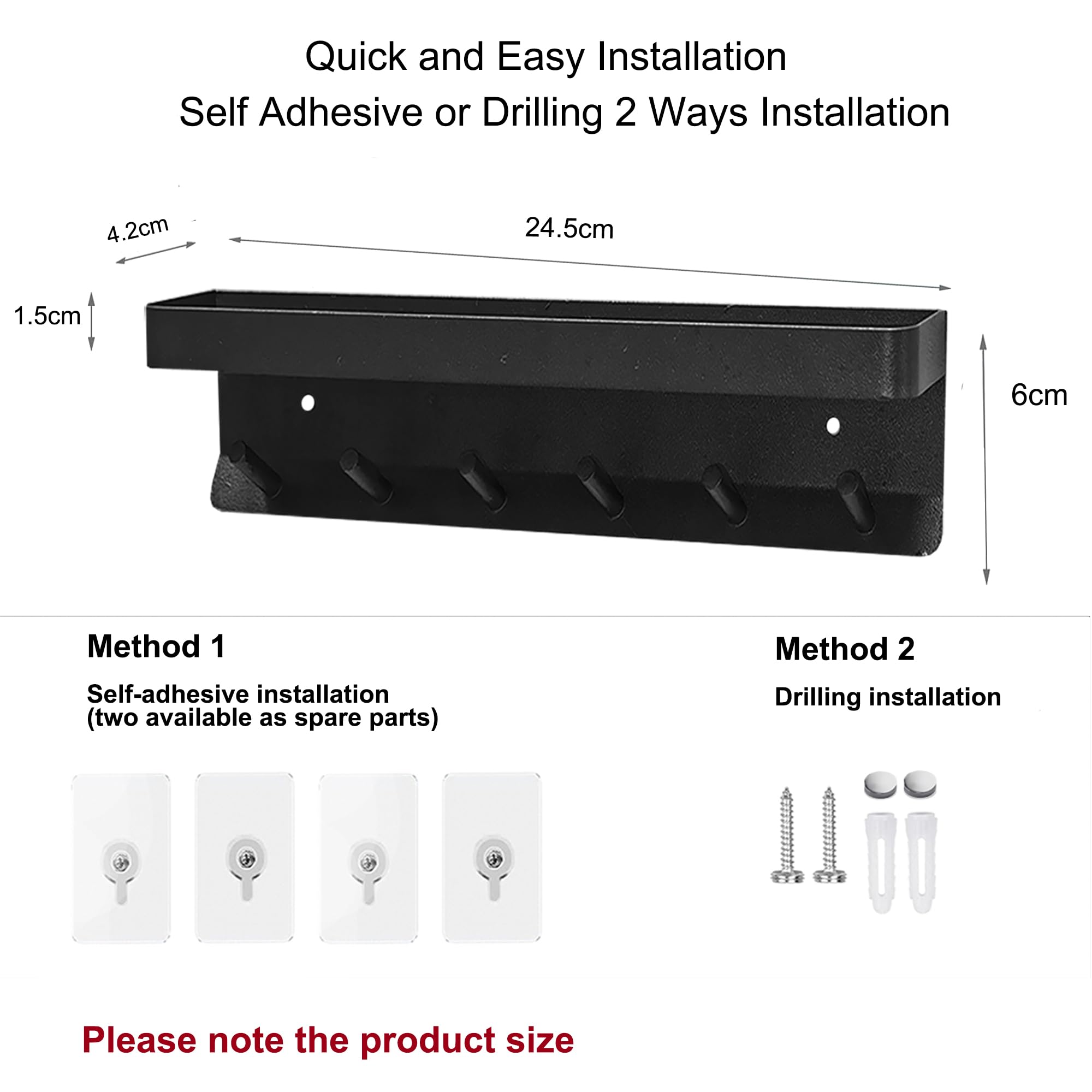 Quick and Easy Installation
Self Adhesive or Drilling 2 Ways Installation

4.2cm

24.5cm

1.5cm

6cm

Method 1

Self-adhesive installation
(two available as spare parts)

Method 2

Drilling installation

Please note the product size