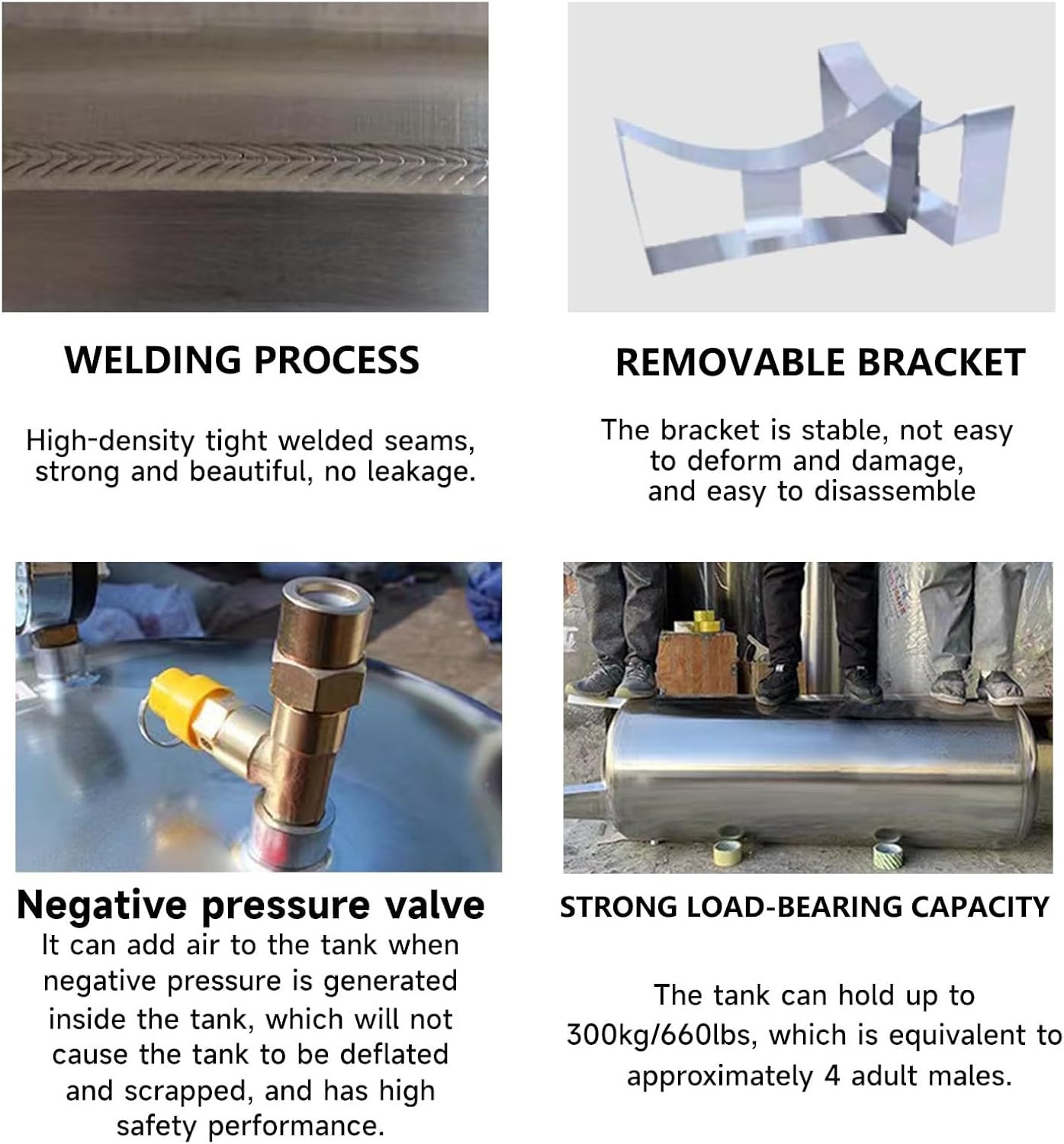 WELDING PROCESS

High-density tight welded seams, strong and beautiful, no leakage.

REMOVABLE BRACKET

The bracket is stable, not easy to deform and damage, and easy to disassemble

Negative pressure valve

It can add air to the tank when negative pressure is generated inside the tank, which will not cause the tank to be deflated and scrapped, and has high safety performance.

STRONG LOAD-BEARING CAPACITY

The tank can hold up to 300kg/660lbs, which is equivalent to approximately 4 adult males.