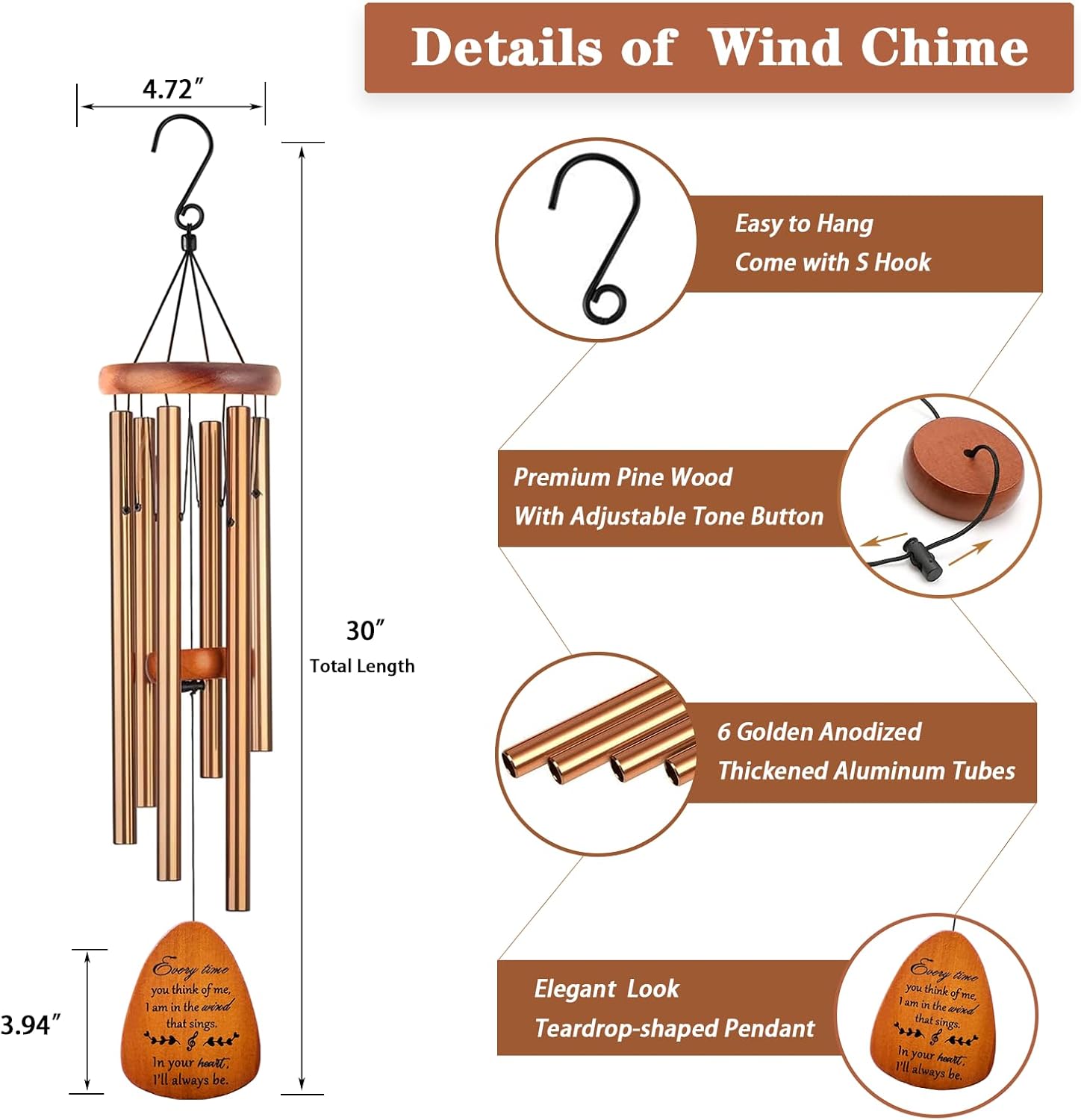 Details of Wind Chime

4.72″

30″
Total Length

3.94″

Every time you think of me, I am in the wind that sings.
In your heart, I'll always be.

Easy to Hang
Come with S Hook

Premium Pine Wood
With Adjustable Tone Button

6 Golden Anodized
Thickened Aluminum Tubes

Elegant Look
Teardrop-shaped Pendant

Every time you think of me, I am in the wind that sings.
In your heart, I'll always be.