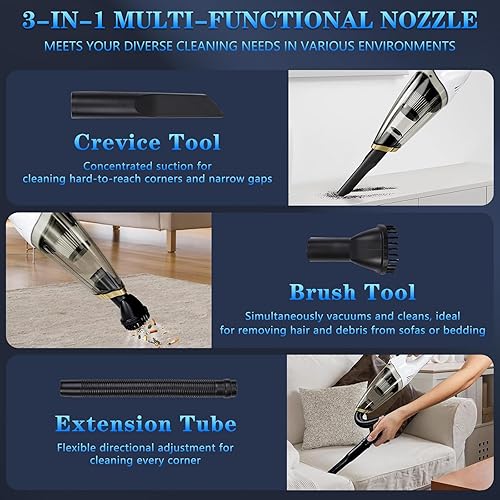 3-IN-1 MULTI-FUNCTIONAL NOZZLE
MEETS YOUR DIVERSE CLEANING NEEDS IN VARIOUS ENVIRONMENTS

Crevice Tool
Concentrated suction for cleaning hard-to-reach corners and narrow gaps

Brush Tool
Simultaneously vacuums and cleans, ideal for removing hair and debris from sofas or bedding

Extension Tube
Flexible directional adjustment for cleaning every corner