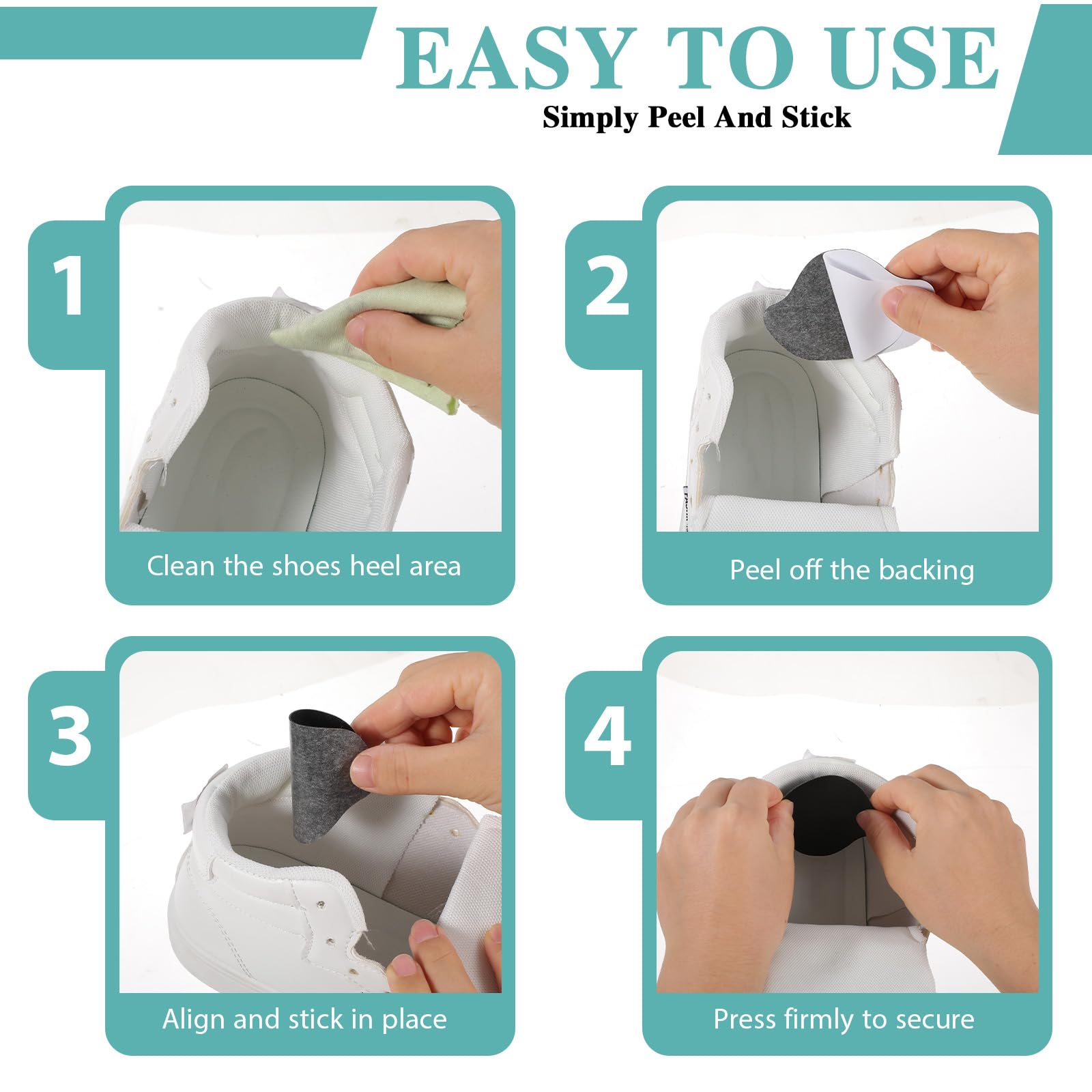 EASY TO USE

Simply Peel And Stick

1

Clean the shoes heel area

2

Peel off the backing

3

Align and stick in place

4

Press firmly to secure