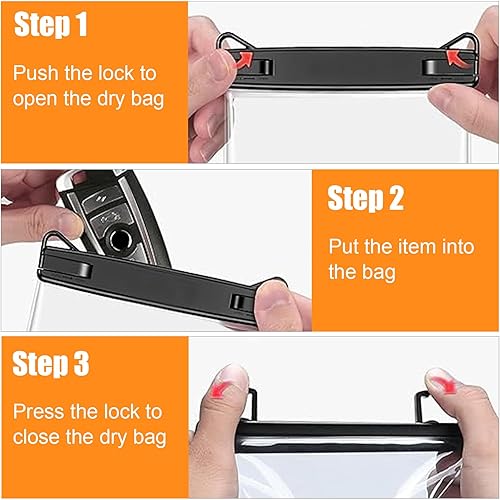 Step 1

Push the lock to open the dry bag

Step 2

Put the item into the bag

Step 3

Press the lock to close the dry bag