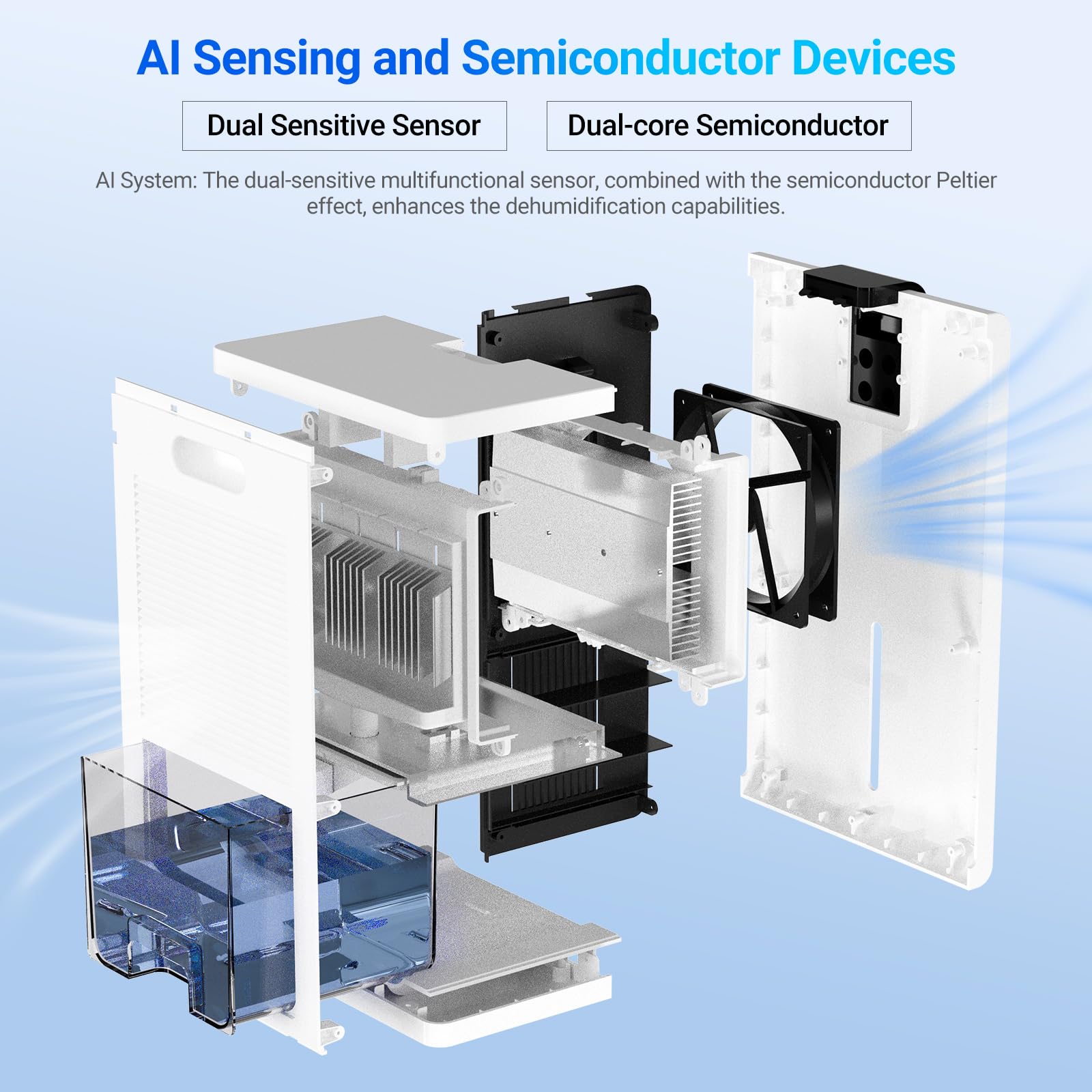 AI Sensing and Semiconductor Devices

Dual Sensitive Sensor

Dual-core Semiconductor

AI System: The dual-sensitive multifunctional sensor, combined with the semiconductor Peltier effect, enhances the dehumidification capabilities.