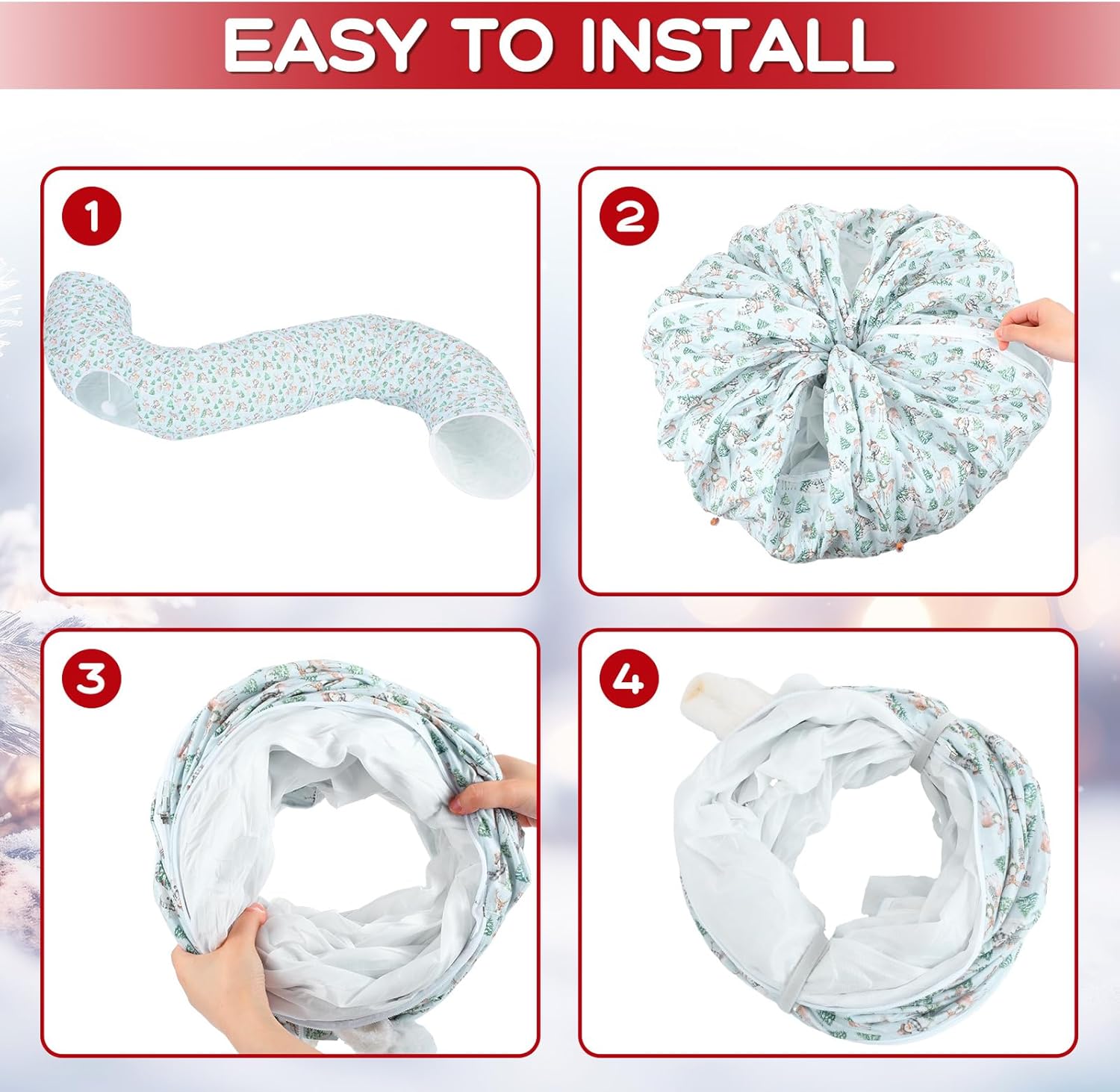 EASY TO INSTALL

1

2

3

4