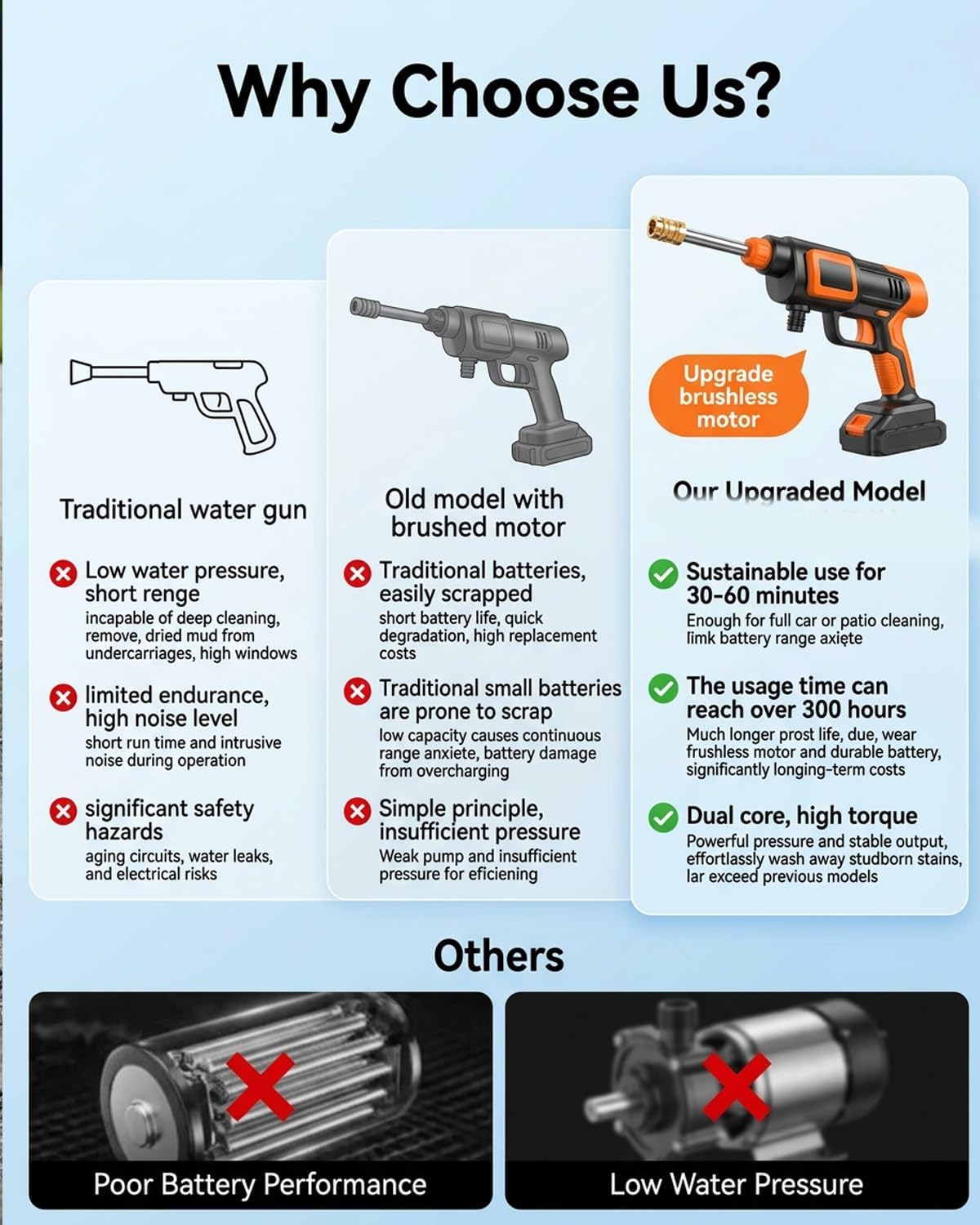 Why Choose Us?

Traditional water gun

Low water pressure, short renge
incapable of deep cleaning, remove, dried mud from undercarriages, high windows

limited endurance, high noise level
short run time and intrusive noise during operation

significant safety hazards
aging circuits, water leaks, and electrical risks

Old model with brushed motor

Traditional batteries, easily scrapped
short battery life, quick degradation, high replacement costs

Traditional small batteries are prone to scrap
low capacity causes continuous range anxiete, battery damage from overcharging

Simple principle, insufficient pressure
Weak pump and insufficient pressure for eficiening

Upgrade brushless motor

Our Upgraded Model

Sustainable use for 30-60 minutes
Enough for full car or patio cleaning, limk battery range axięte

The usage time can reach over 300 hours
Much longer prost life, due, wear frushless motor and durable battery, significantly longing-term costs

Dual core, high torque
Powerful pressure and stable output, effortlassly wash away studborn stains, lar exceed previous models

Others

Poor Battery Performance

Low Water Pressure