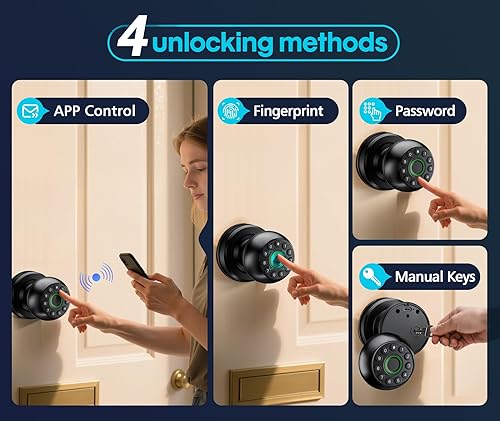 4 unlocking methods

APP Control

Fingerprint

Password

Manual Keys