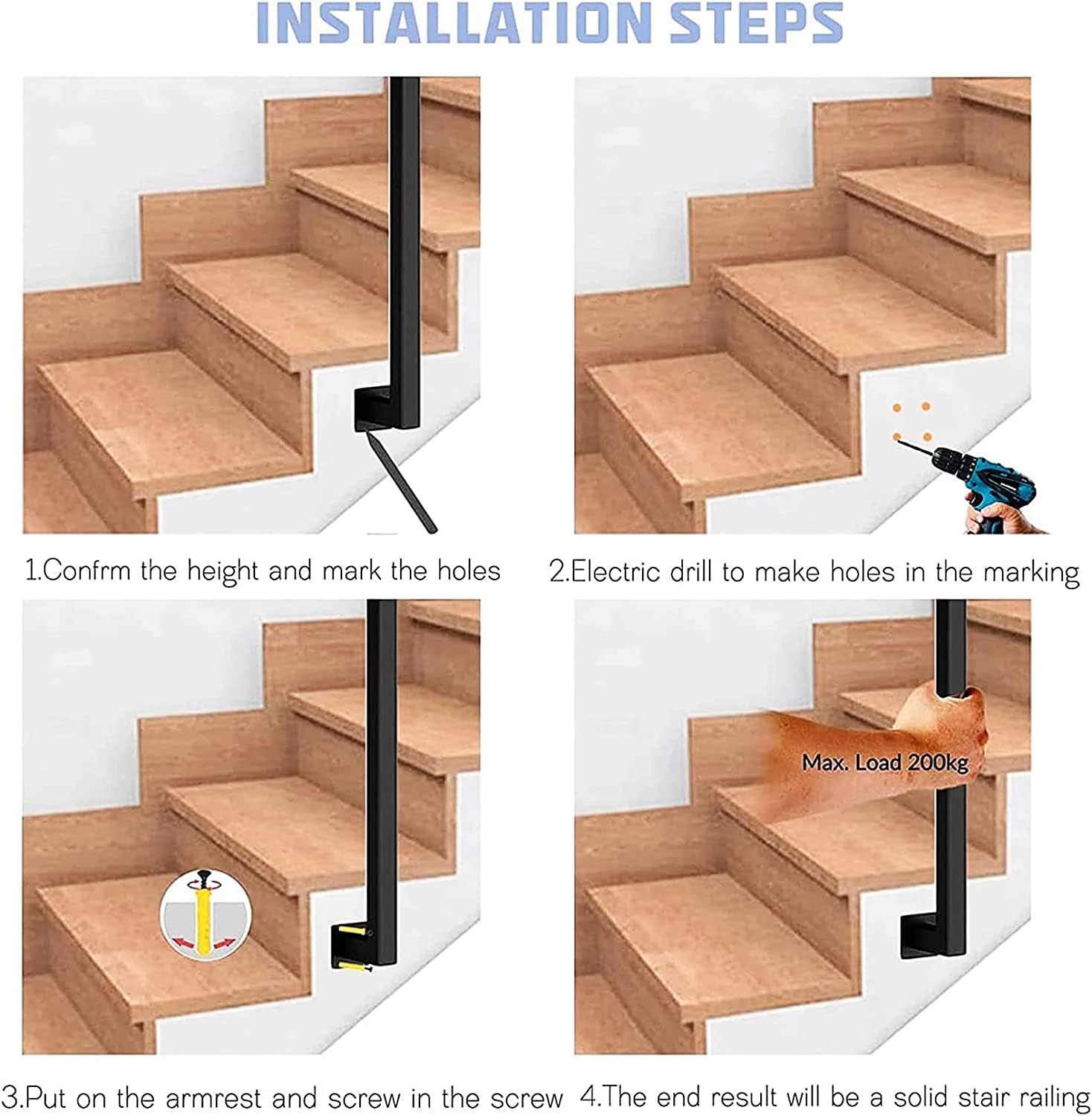 INSTALLATION STEPS

1.Confrm the height and mark the holes

2.Electric drill to make holes in the marking

3.Put on the armrest and screw in the screw

Max. Load 200kg

4.The end result will be a solid stair railing