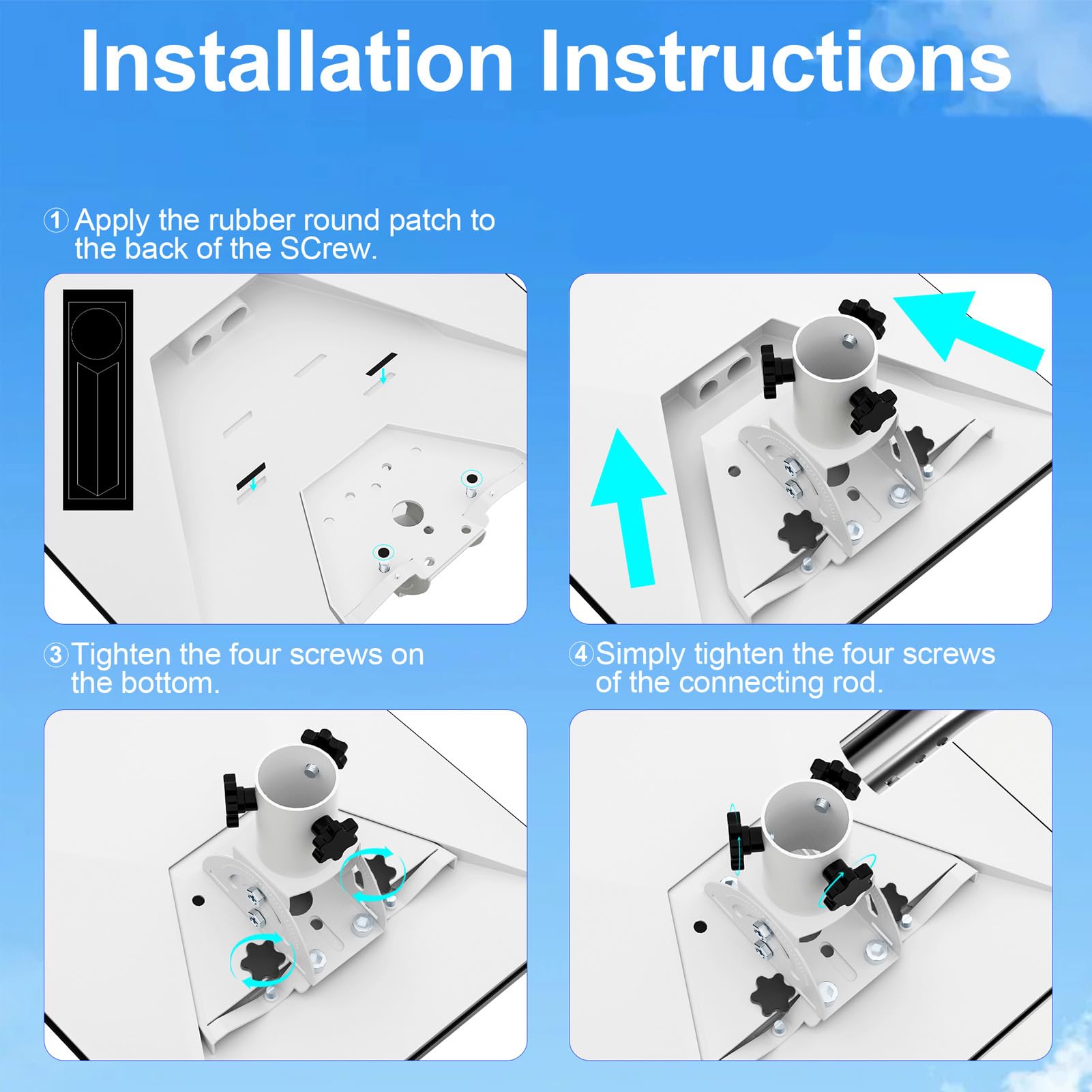 Installation Instructions

① Apply the rubber round patch to the back of the SCrew.

③ Tighten the four screws on the bottom.

④ Simply tighten the four screws of the connecting rod.