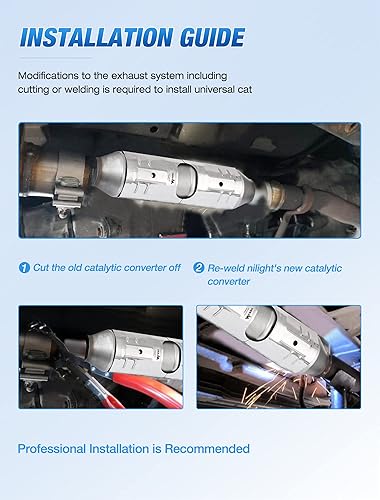 INSTALLATION GUIDE

Modifications to the exhaust system including cutting or welding is required to install universal cat

1 Cut the old catalytic converter off

2 Re-weld nilight's new catalytic converter

Professional Installation is Recommended