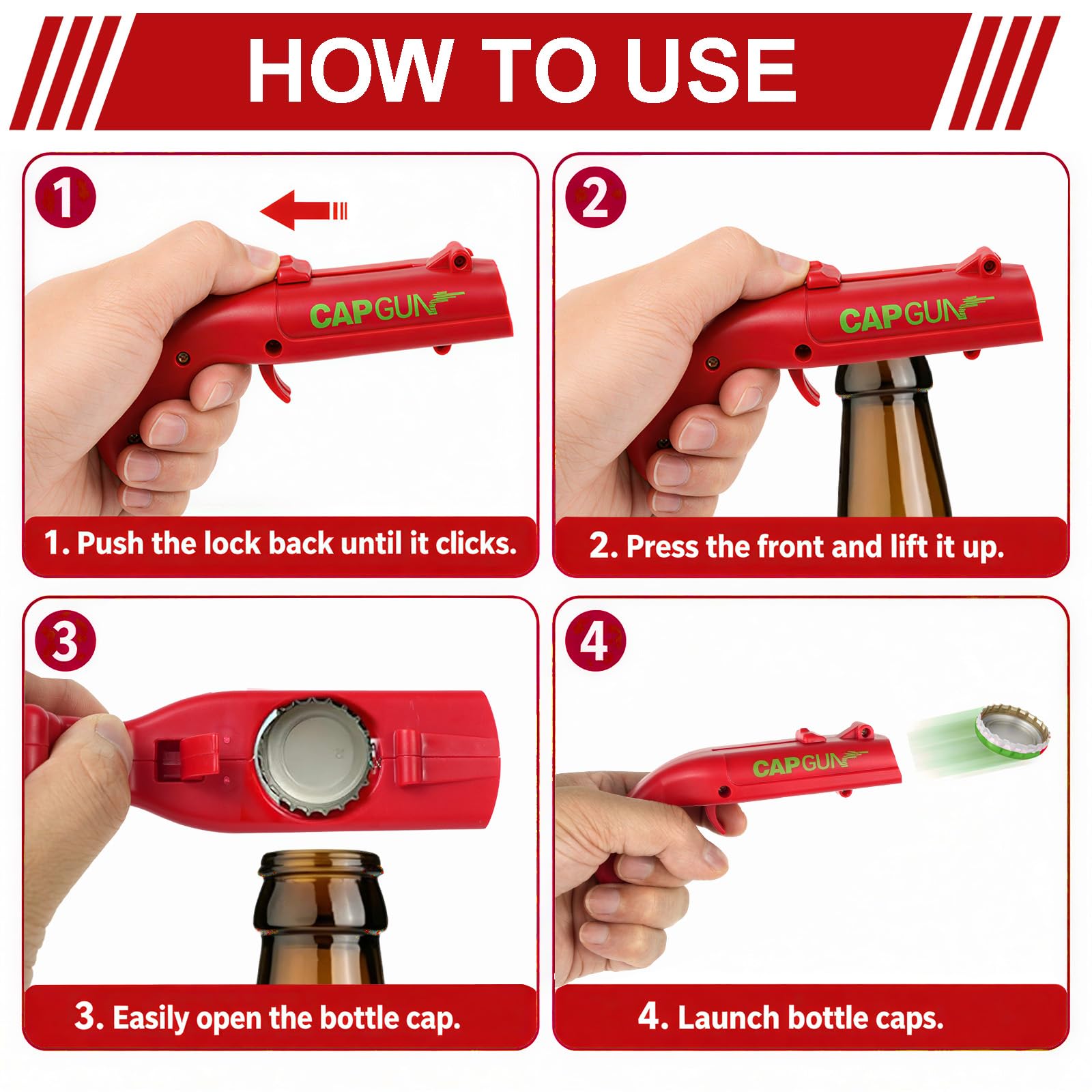 HOW TO USE

1

CAPGUN

1. Push the lock back until it clicks.

2

CAPGUN

2. Press the front and lift it up.

3

3. Easily open the bottle cap.

4

CAPGUN

4. Launch bottle caps.