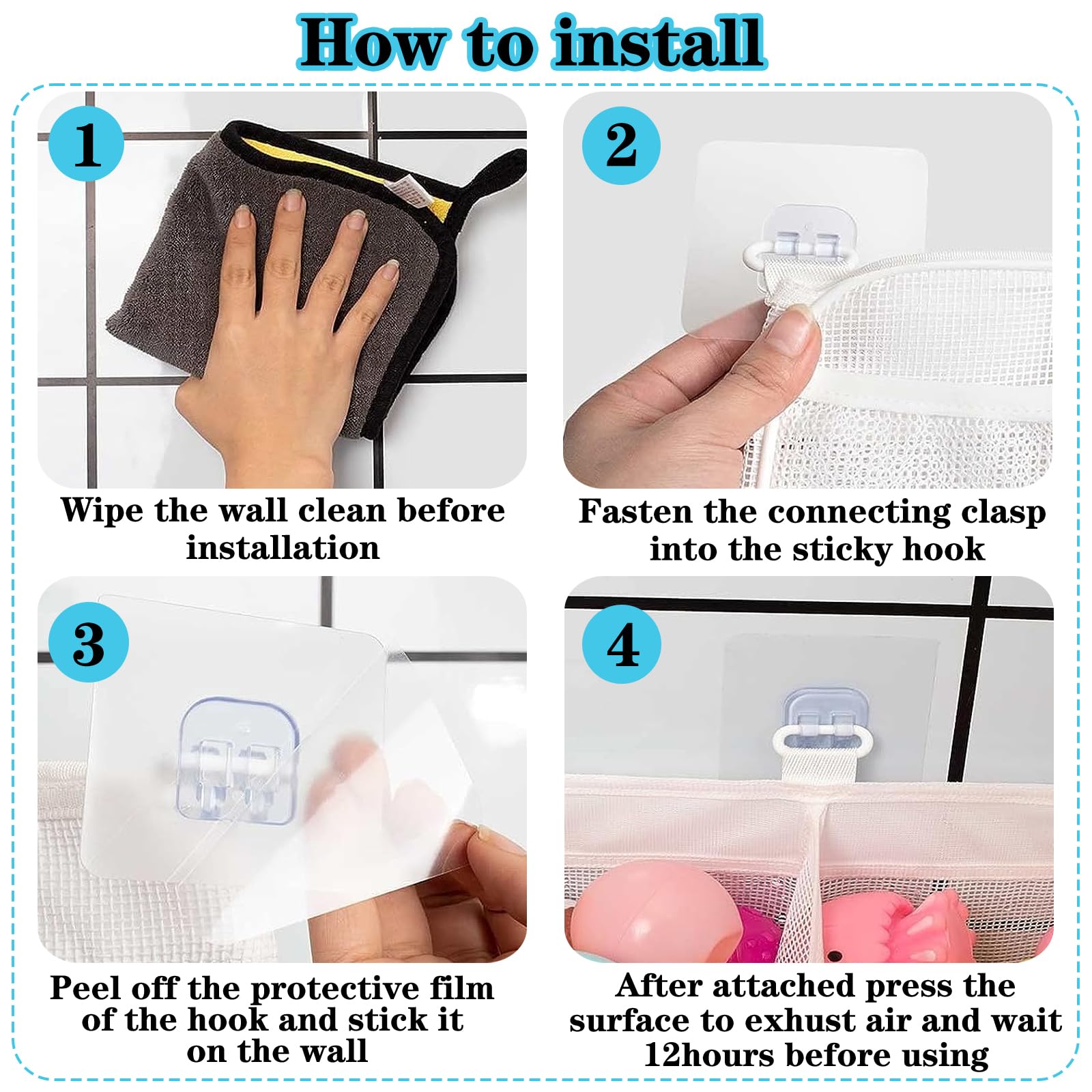 How to install

1

Wipe the wall clean before installation

2

Fasten the connecting clasp into the sticky hook

3

Peel off the protective film of the hook and stick it on the wall

4

After attached press the surface to exhust air and wait 12hours before using