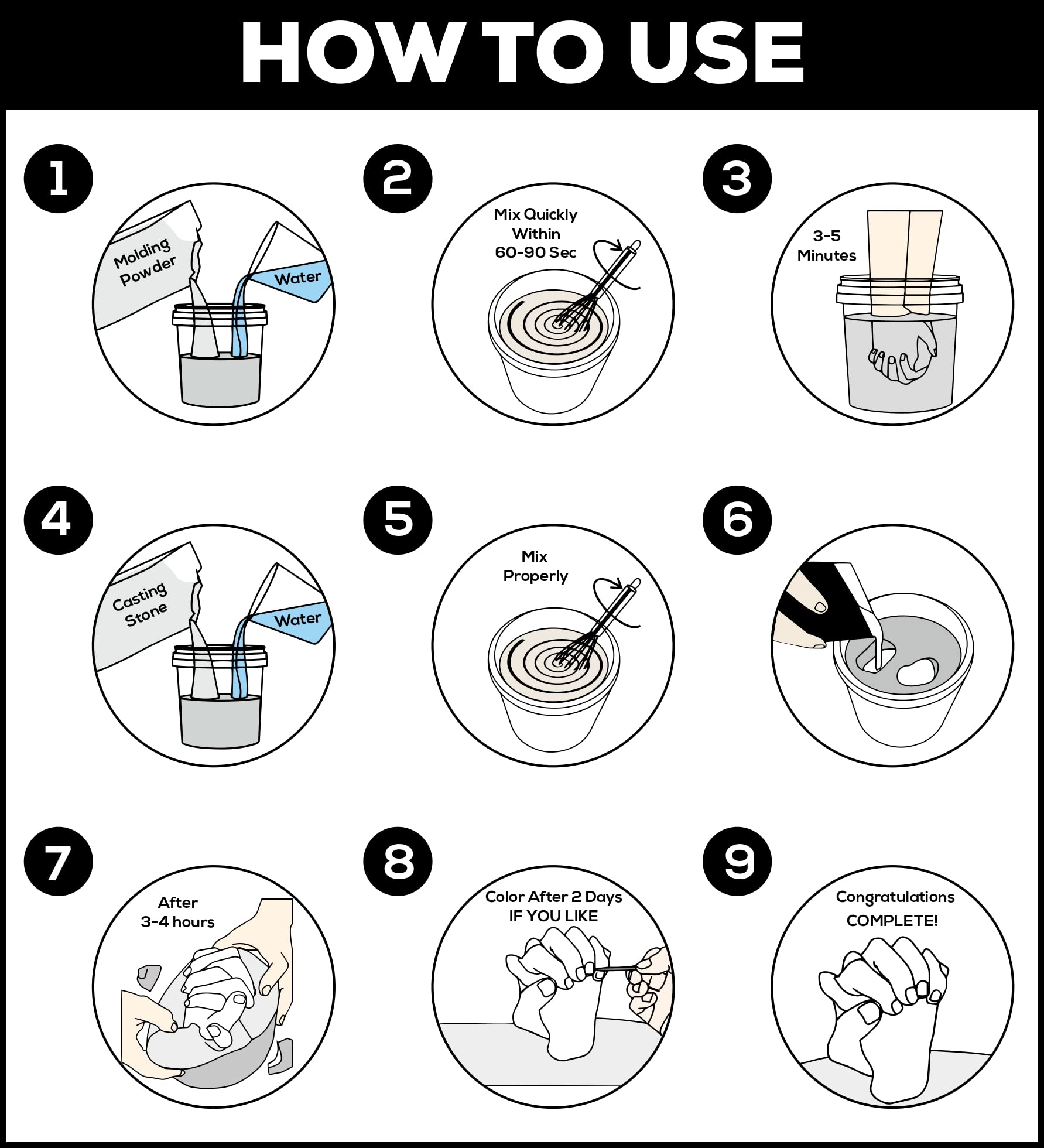 HOW TO USE

1

Molding Powder

Water

2

Mix Quickly Within 60-90 Sec

3

3-5 Minutes

4

Casting Stone

Water

5

Mix Properly

6

7

After 3-4 hours

8

Color After 2 Days IF YOU LIKE

9

Congratulations COMPLETE!