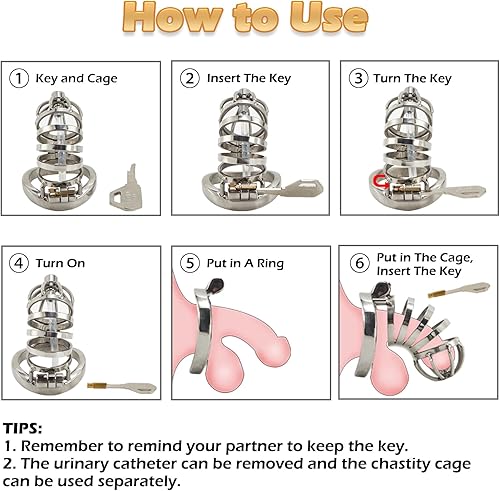 How to Use

① Key and Cage

② Insert The Key

③ Turn The Key

④ Turn On

⑤ Put in A Ring

⑥ Put in The Cage, Insert The Key

TIPS:
1. Remember to remind your partner to keep the key.
2. The urinary catheter can be removed and the chastity cage can be used separately.