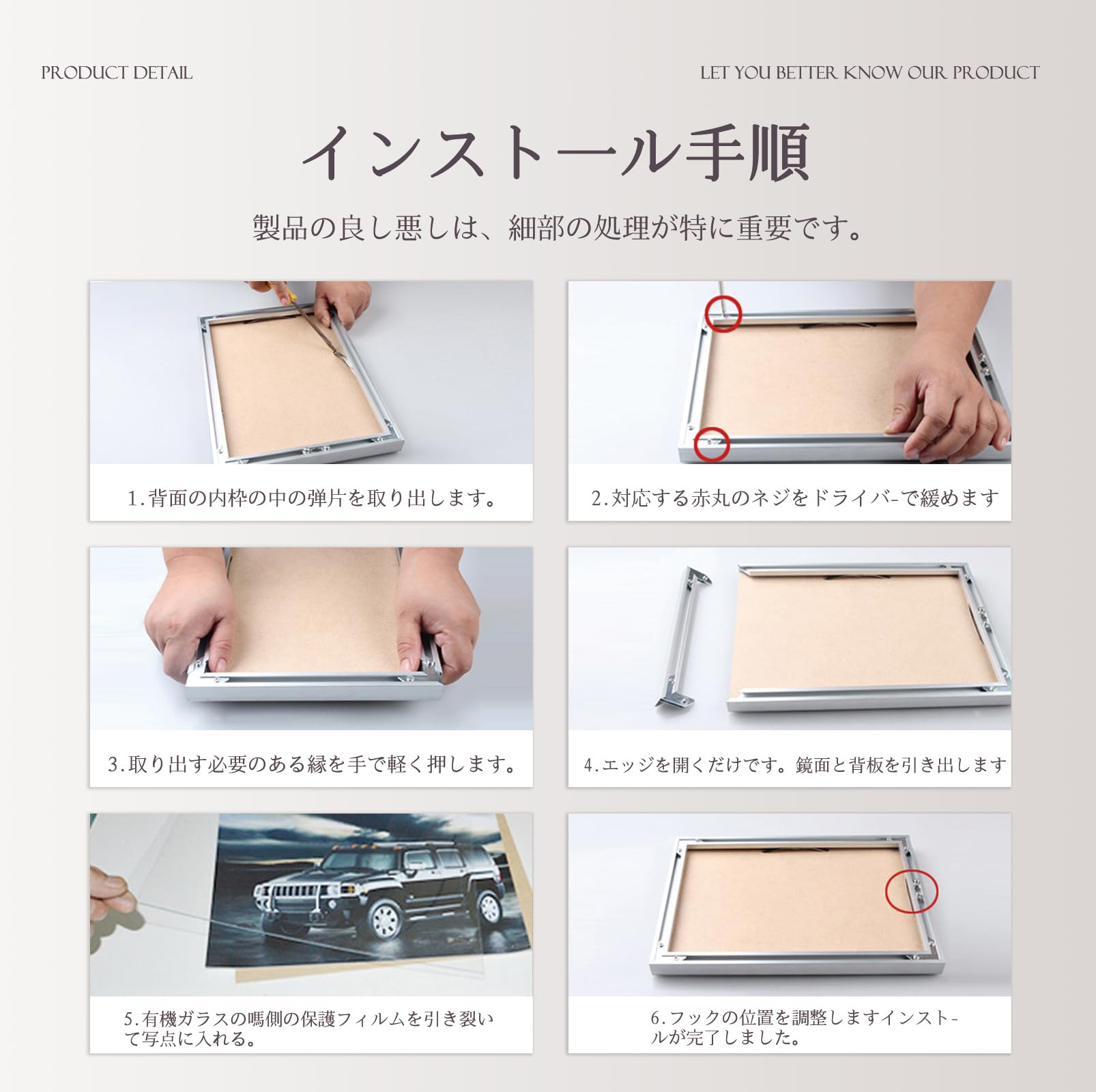 PRODUCT DETAIL

LET YOU BETTER KNOW OUR PRODUCT

インストール手順

製品の良し悪しは、細部の処理が特に重要です。

1.背面の内枠の中の弾片を取り出します。

2.対応する赤丸のネジをドライバ-で緩めます

3.取り出す必要のある縁を手で軽く押します。

4.エッジを開くだけです。鏡面と背板を引き出します

5.有機ガラスの嗎側の保護フィルムを引き裂いて写点に入れる。

6.フックの位置を調整しますインスト-ルが完了しました。