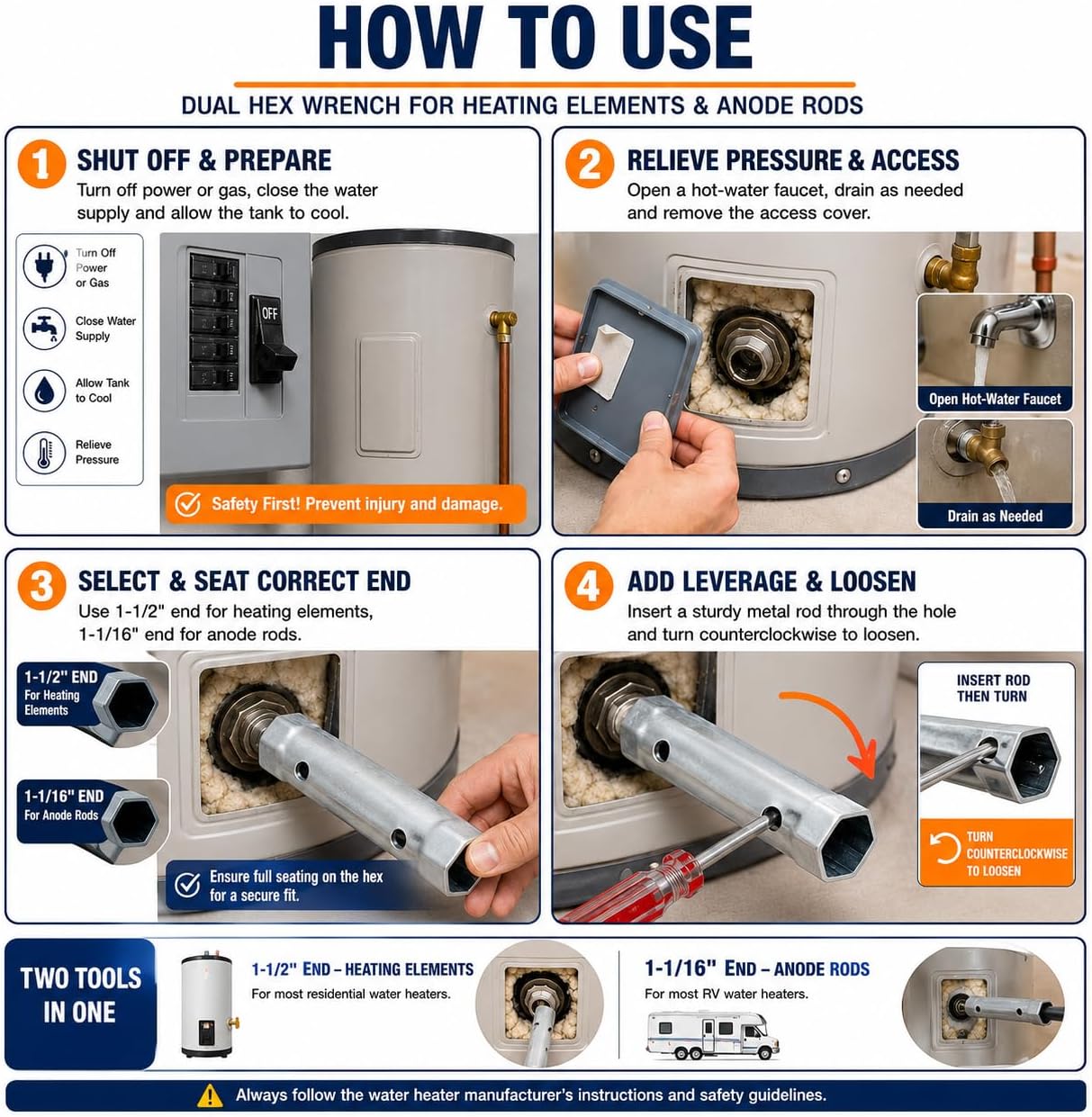 HOW TO USE

DUAL HEX WRENCH FOR HEATING ELEMENTS & ANODE RODS

1 SHUT OFF & PREPARE

Turn off power or gas, close the water supply and allow the tank to cool.

Turn Off Power or Gas

Close Water Supply

Allow Tank to Cool

Relieve Pressure

OFF

Safety First! Prevent injury and damage.

2 RELIEVE PRESSURE & ACCESS

Open a hot-water faucet, drain as needed and remove the access cover.

Open Hot-Water Faucet

Drain as Needed

3 SELECT & SEAT CORRECT END

Use 1-1/2" end for heating elements, 1-1/16" end for anode rods.

1-1/2" END For Heating Elements

1-1/16" END For Anode Rods

Ensure full seating on the hex for a secure fit.

4 ADD LEVERAGE & LOOSEN

Insert a sturdy metal rod through the hole and turn counterclockwise to loosen.

INSERT ROD THEN TURN

TURN COUNTERCLOCKWISE TO LOOSEN

TWO TOOLS IN ONE

1-1/2" END – HEATING ELEMENTS
For most residential water heaters.

1-1/16" END – ANODE RODS
For most RV water heaters.

Always follow the water heater manufacturer's instructions and safety guidelines.