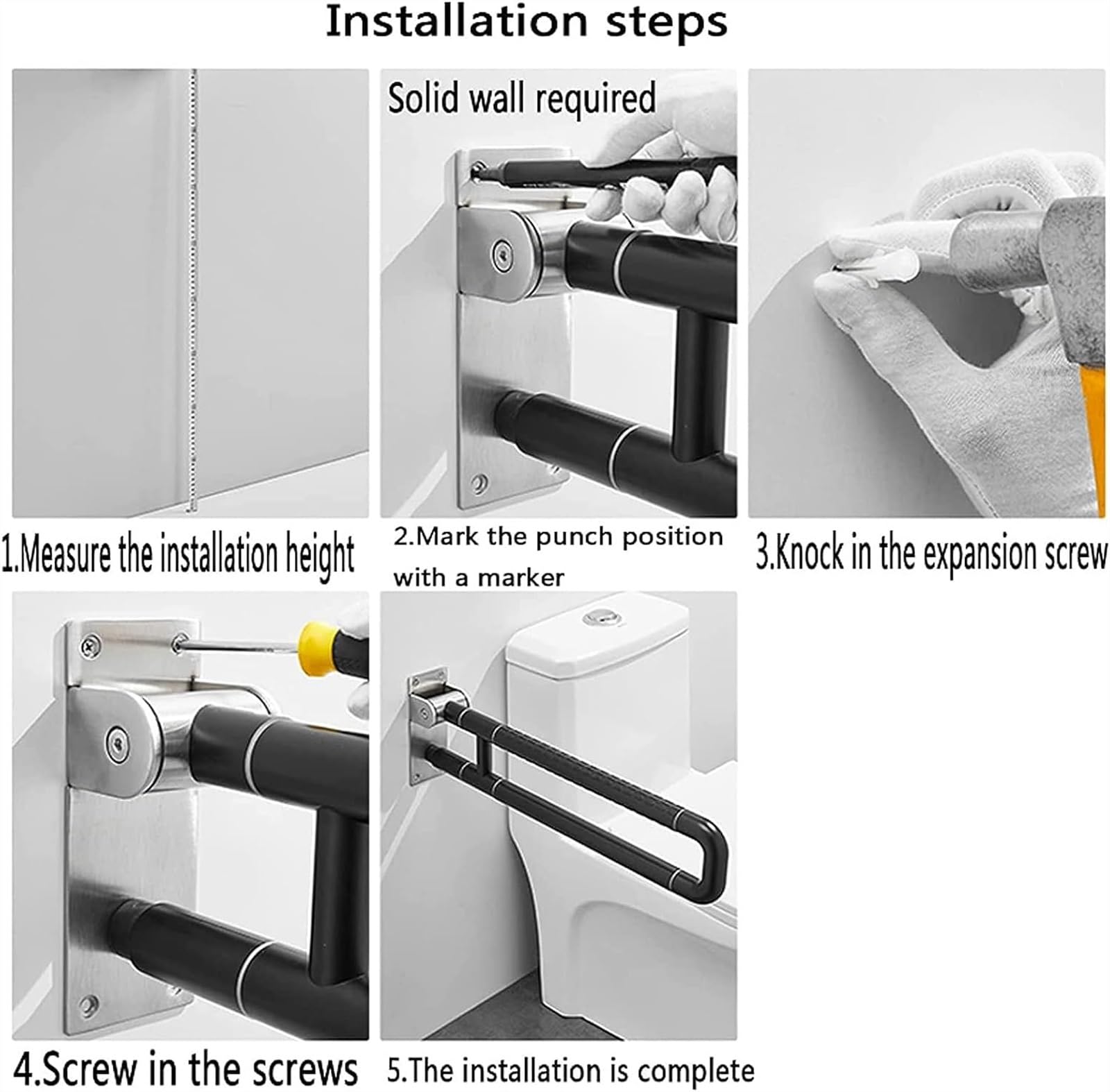 Installation steps

Solid wall required

1.Measure the installation height

2.Mark the punch position with a marker

3.Knock in the expansion screw

4.Screw in the screws

5.The installation is complete