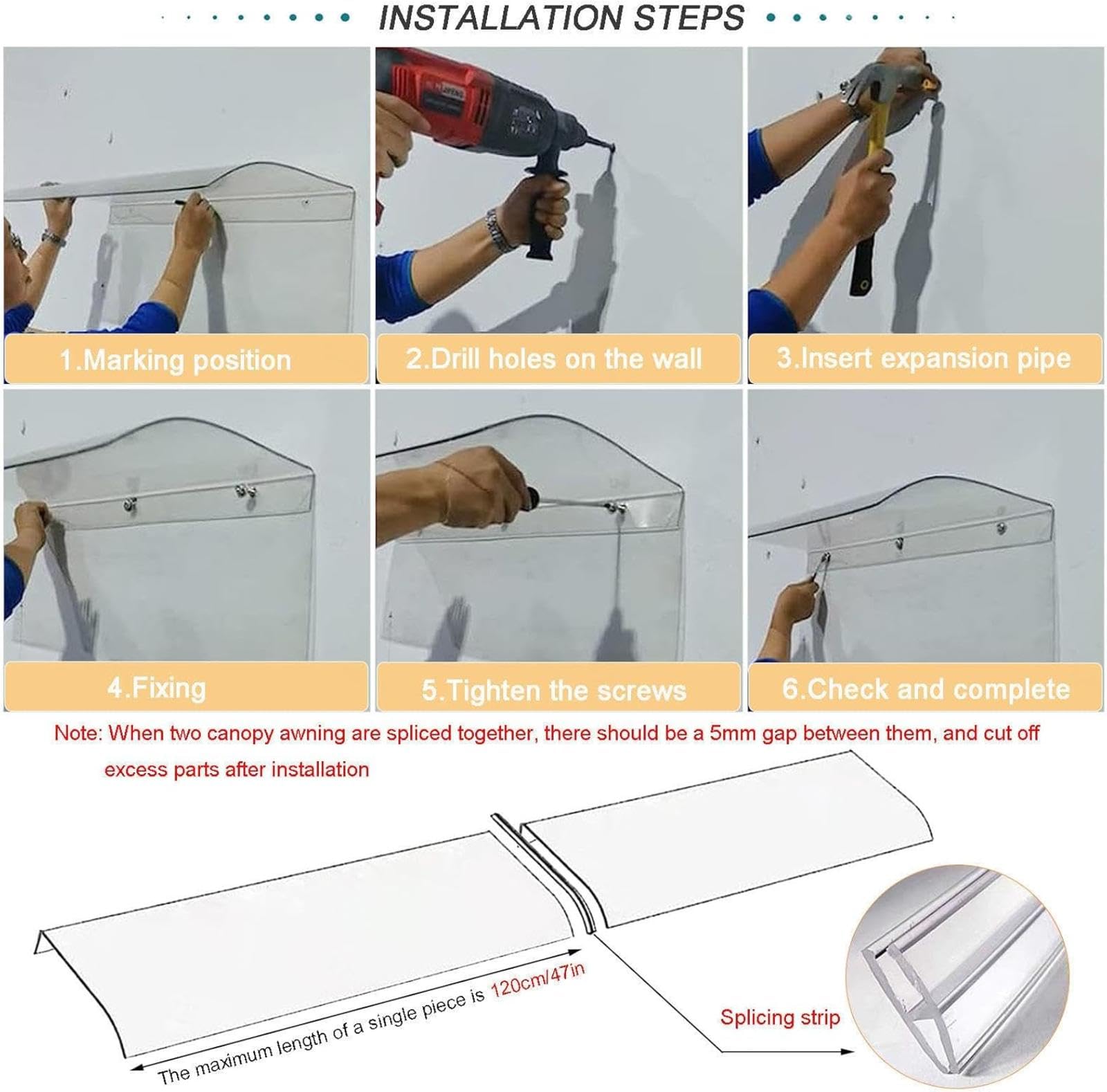 INSTALLATION STEPS

1.Marking position

2.Drill holes on the wall

3.Insert expansion pipe

4.Fixing

5.Tighten the screws

6.Check and complete

Note: When two canopy awning are spliced together, there should be a 5mm gap between them, and cut off excess parts after installation

The maximum length of a single piece is 120cm/47in

Splicing strip