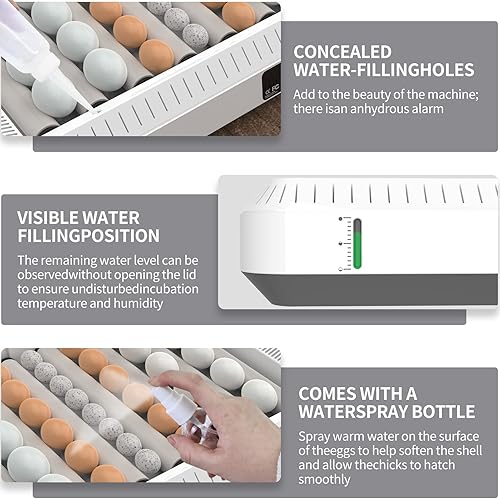 CONCEALED WATER-FILLINGHOLES

Add to the beauty of the machine; there isan anhydrous alarm

VISIBLE WATER FILLINGPOSITION

The remaining water level can be observedwithout opening the lid to ensure undisturbedincubation temperature and humidity

COMES WITH A WATERSPRAY BOTTLE

Spray warm water on the surface of theeggs to help soften the shell and allow thechicks to hatch smoothly