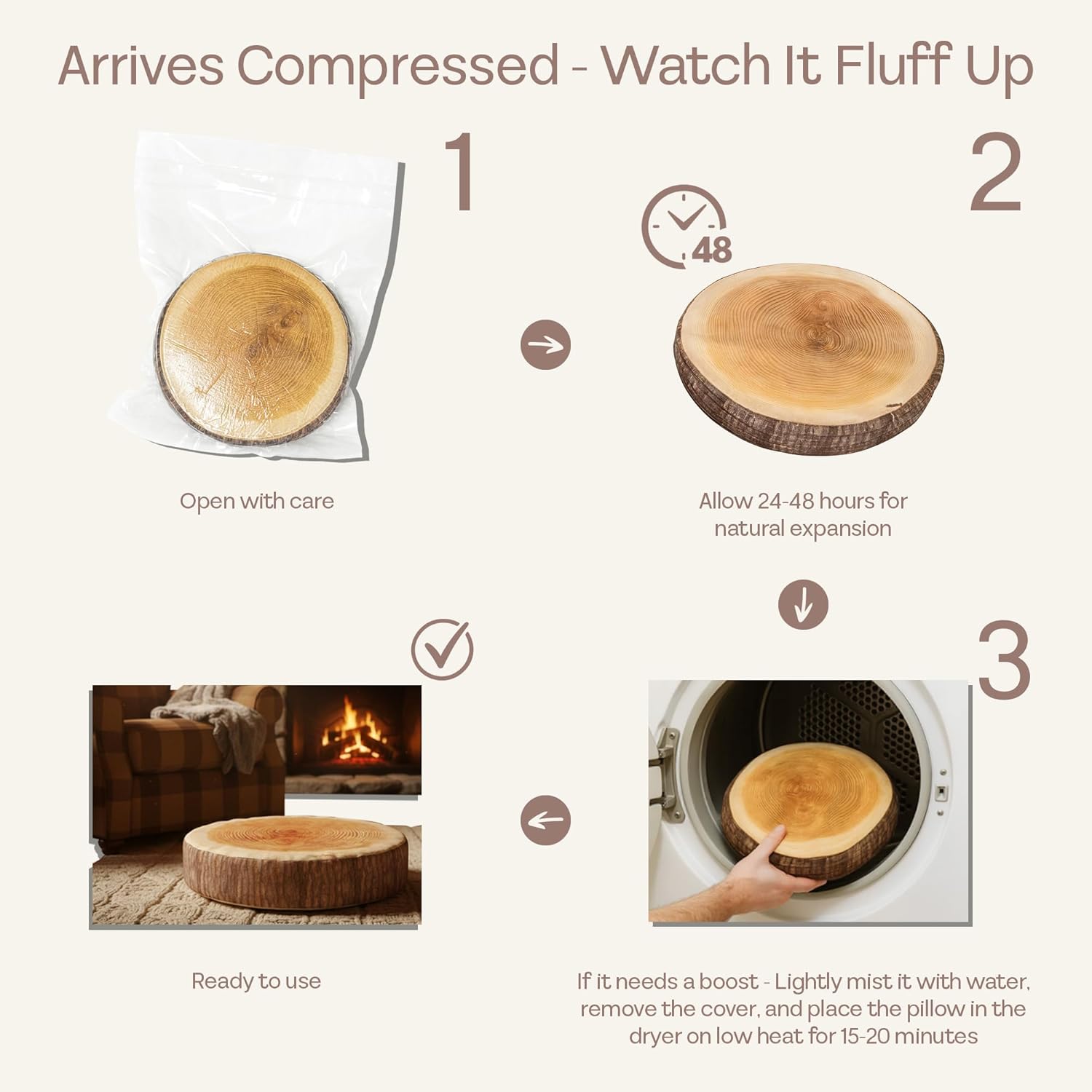 Arrives Compressed - Watch It Fluff Up

1

Open with care

2

48

Allow 24-48 hours for natural expansion

3

If it needs a boost - Lightly mist it with water, remove the cover, and place the pillow in the dryer on low heat for 15-20 minutes

Ready to use